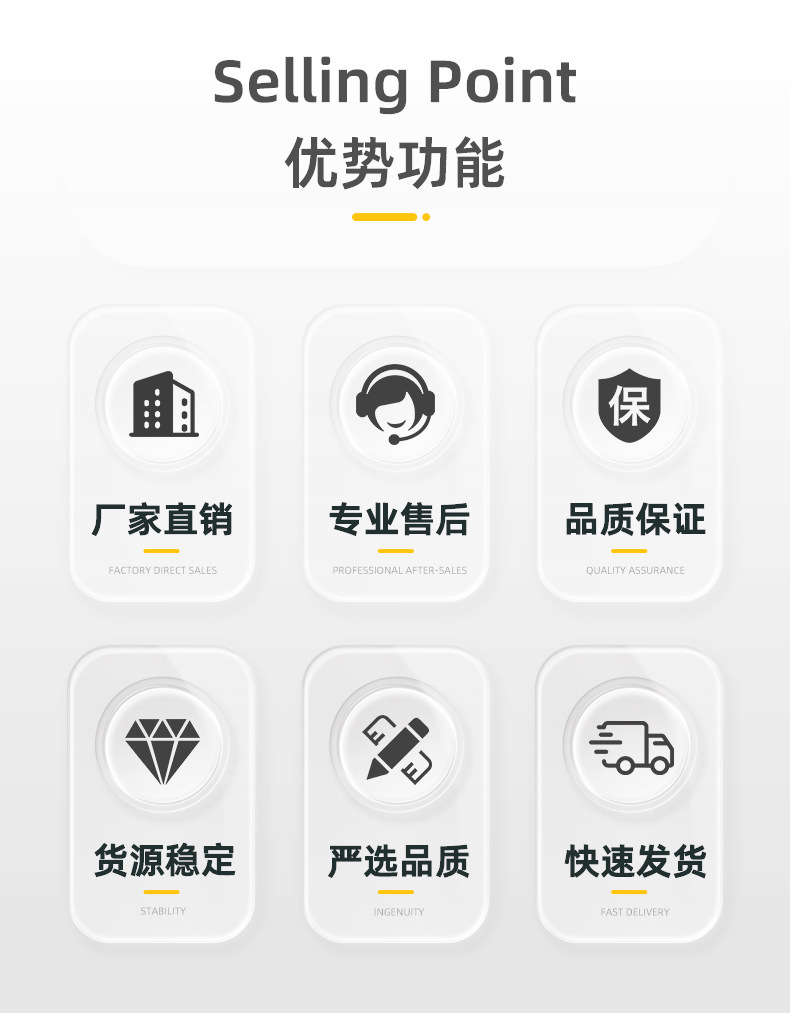 Selling Point
优势功能

保

厂家直销
FACTORY DIRECT SALES

专业售后
PROFESSIONAL AFTER-SALES

品质保证
QUALITY ASSURANCE

货源稳定
STABILITY

严选品质
INGENUITY

快速发货
FAST DELIVERY