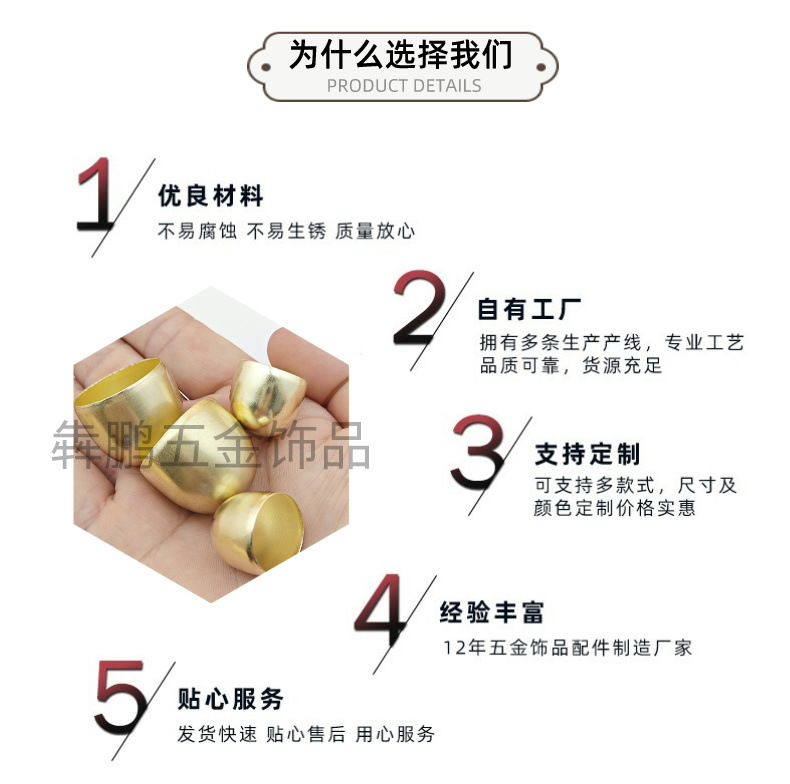 为什么选择我们
PRODUCT DETAILS

1
优良材料
不易腐蚀 不易生锈 质量放心

2
自有工厂
拥有多条生产产线，专业工艺品质可靠，货源充足

韩鹏五金饰品

3
支持定制
可支持多款式，尺寸及颜色定制价格实惠

4
经验丰富
12年五金饰品配件制造厂家

5
贴心服务
发货快速 贴心售后 用心服务