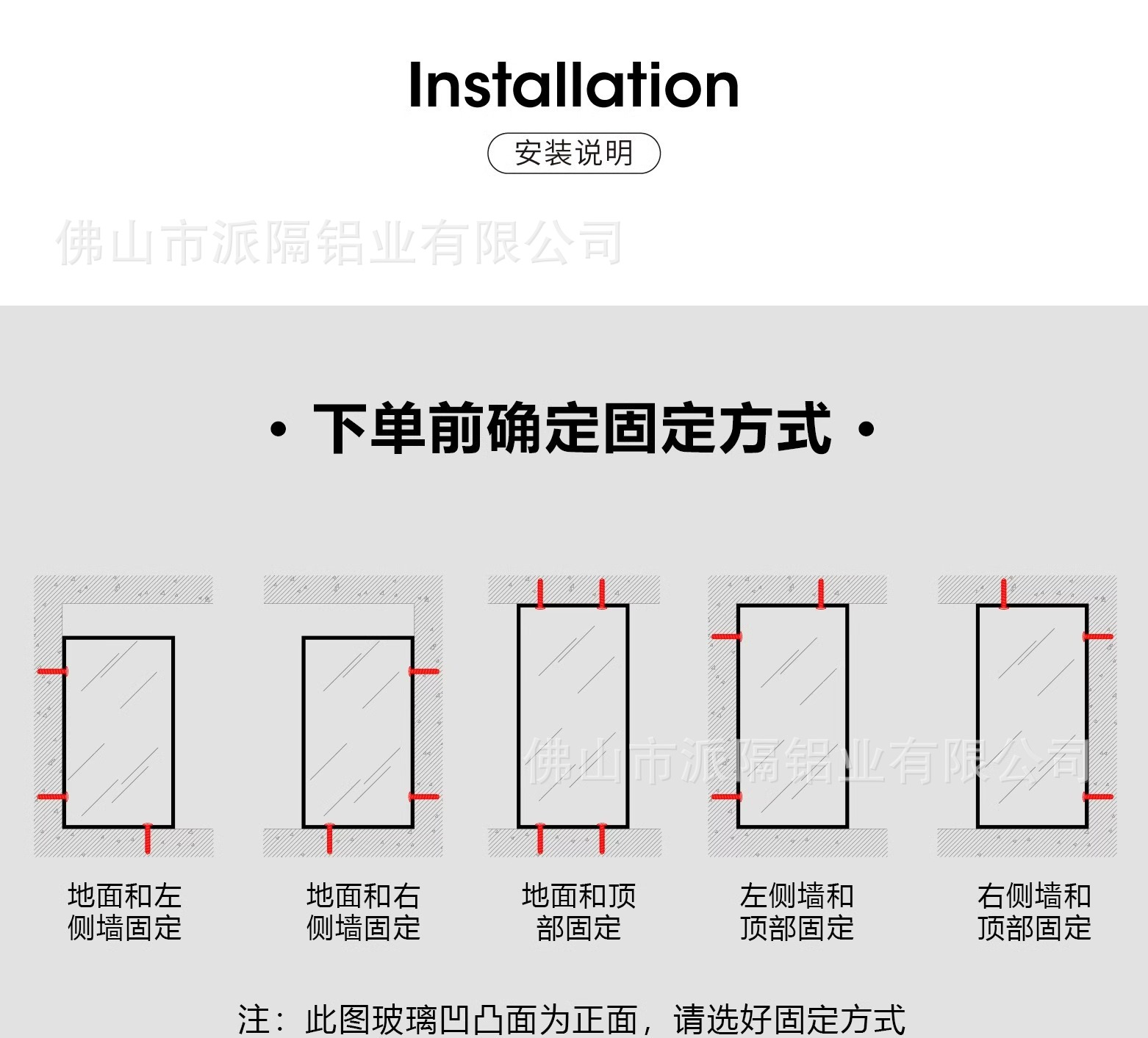 Installation

安装说明

佛山市派隔铝业有限公司

· 下单前确定固定方式 ·

佛山市派隔铝业有限公司

地面和左侧墙固定

地面和右侧墙固定

地面和顶部固定

左侧墙和顶部固定

右侧墙和顶部固定

注：此图玻璃凹凸面为正面，请选好固定方式