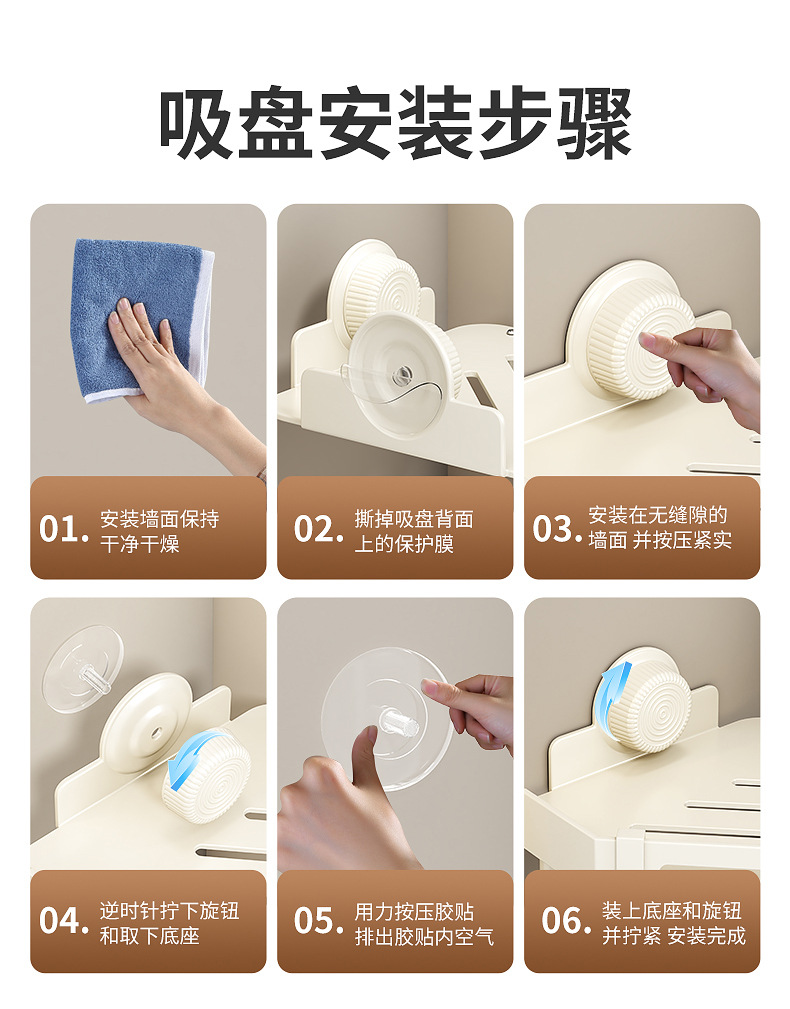 吸盘安装步骤

01. 安装墙面保持干净干燥

02. 撕掉吸盘背面上的保护膜

03. 安装在无缝隙的墙面 并按压紧实

04. 逆时针拧下旋钮和取下底座

05. 用力按压胶贴排出胶贴内空气

06. 装上底座和旋钮并拧紧 安装完成