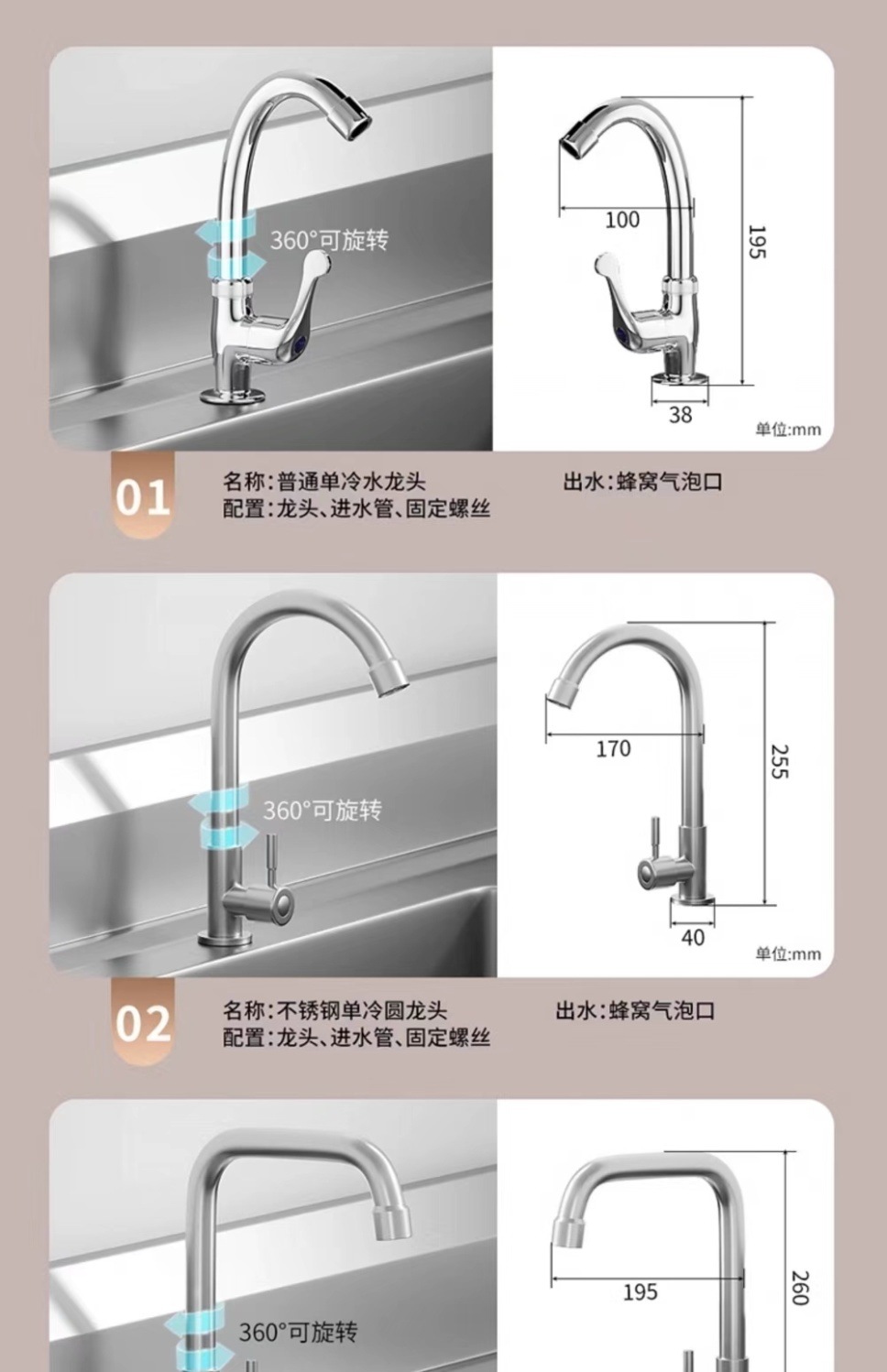 360°可旋转

100

195

38

单位:mm

01

名称:普通单冷水龙头
配置:龙头、进水管、固定螺丝

出水:蜂窝气泡口

360°可旋转

170

255

40

单位:mm

02

名称:不锈钢单冷圆龙头
配置:龙头、进水管、固定螺丝

出水:蜂窝气泡口

360°可旋转

195

260