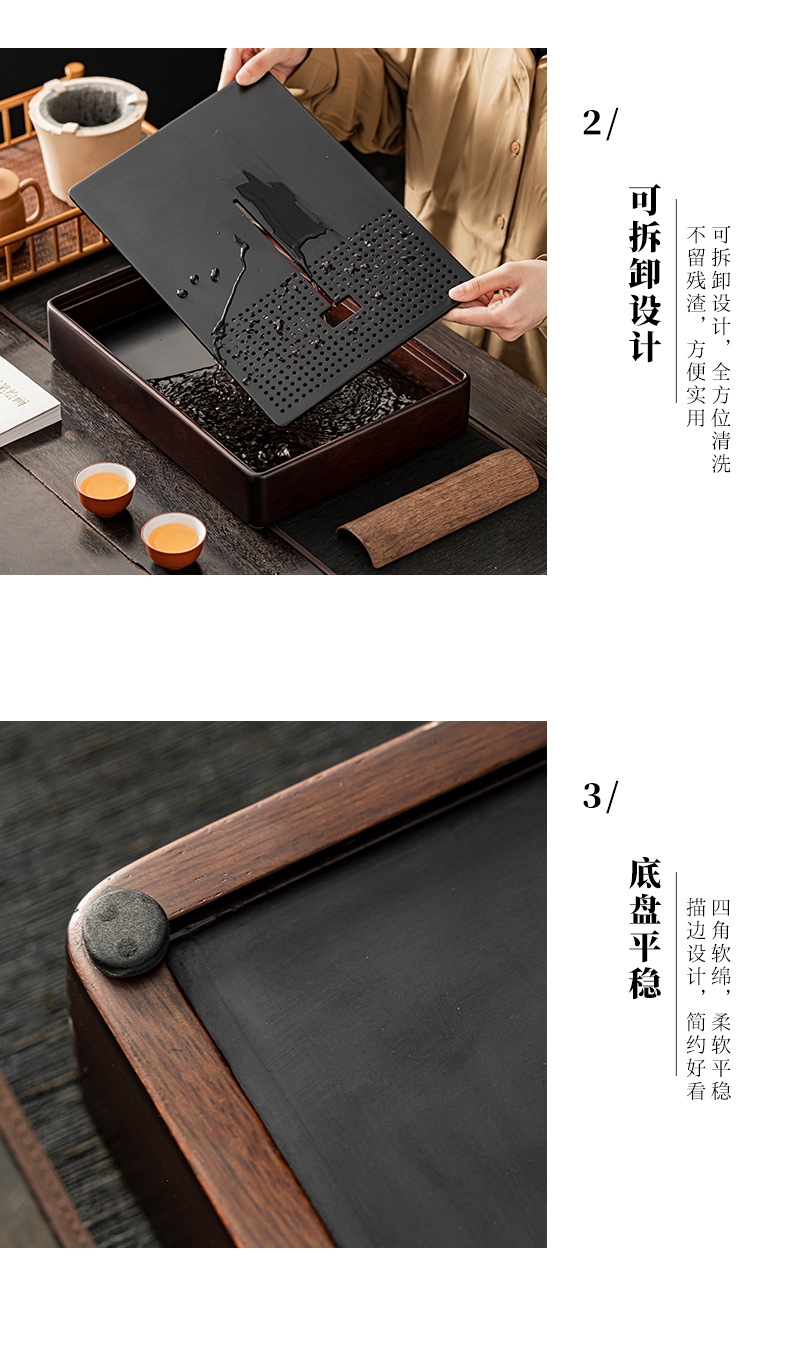 2/

可拆卸设计

可拆卸设计，全方位清洗
不留残渣，方便实用

3/

底盘平稳

四角软绵，柔软平稳
描边设计，简约好看