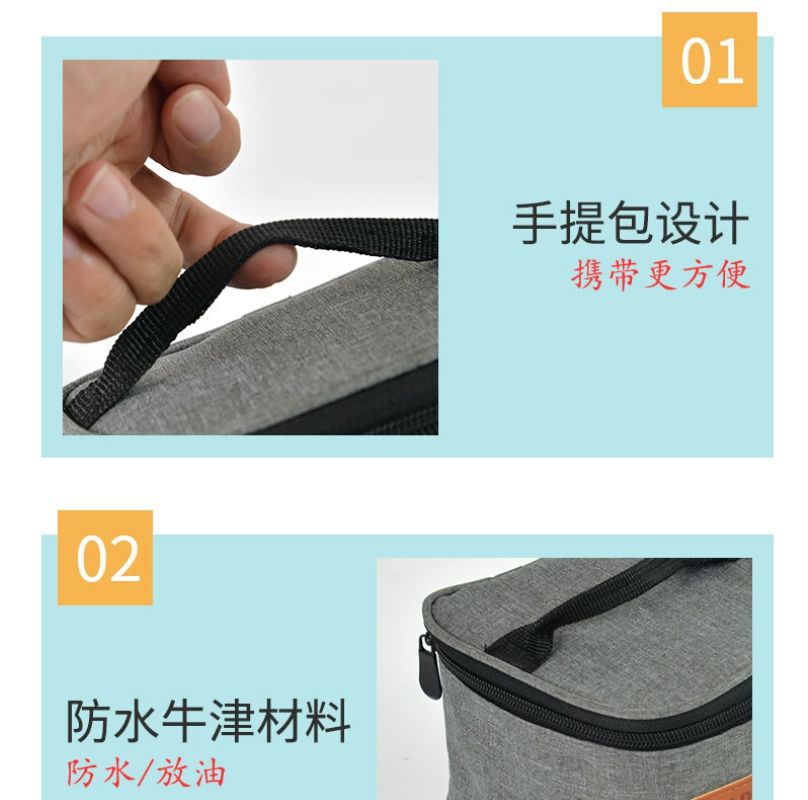 01

手提包设计
携带更方便

02

防水牛津材料
防水/放油