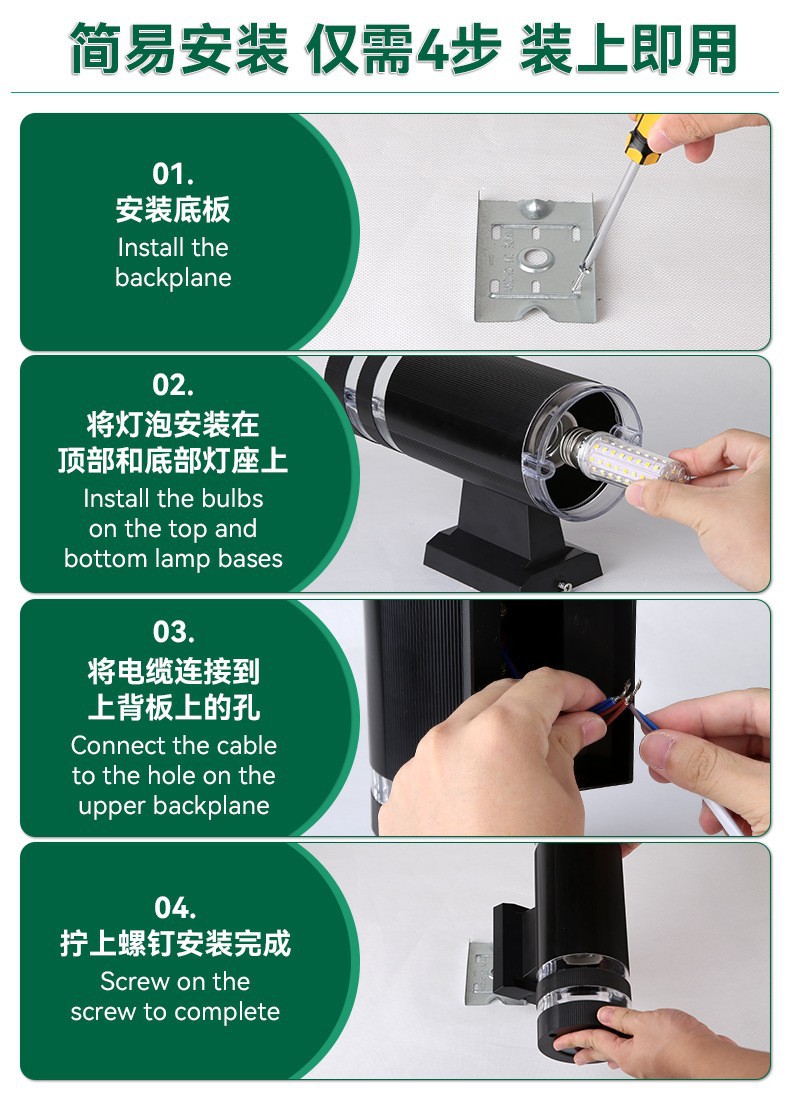 简易安装 仅需4步 装上即用

01.
安装底板
Install the backplane

02.
将灯泡安装在顶部和底部灯座上
Install the bulbs on the top and bottom lamp bases

03.
将电缆连接到上背板上的孔
Connect the cable to the hole on the upper backplane

04.
拧上螺钉安装完成
Screw on the screw to complete