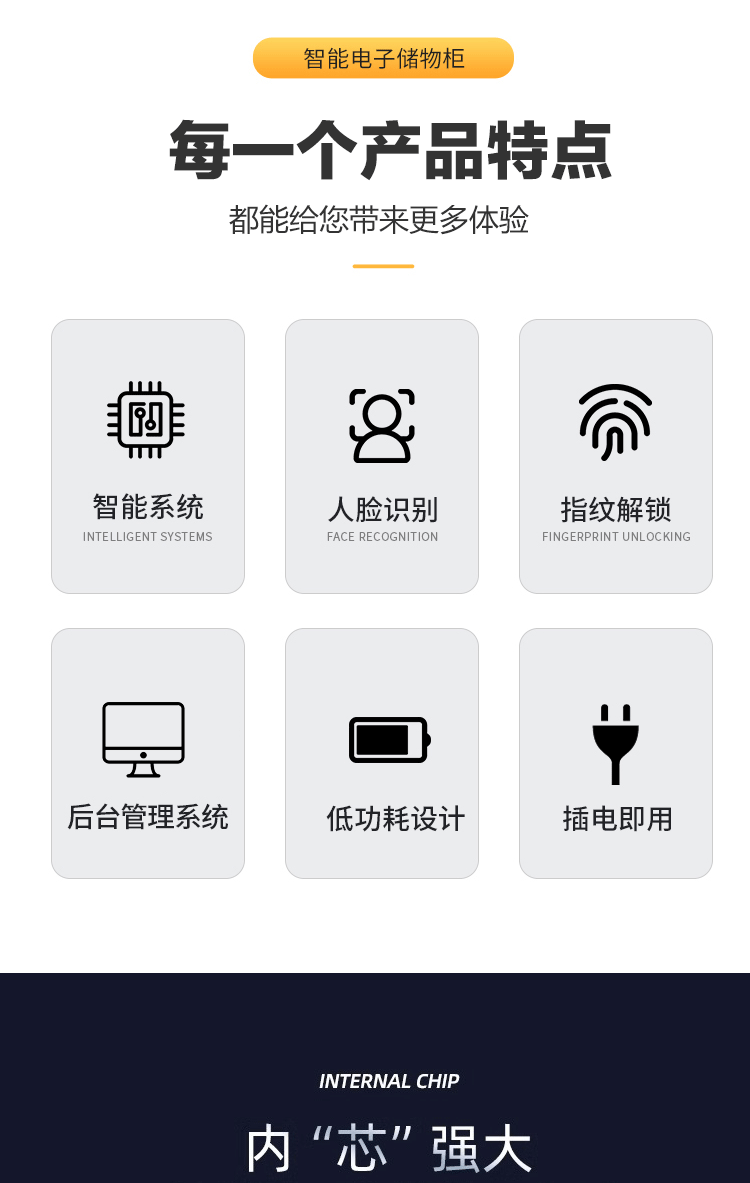 智能电子储物柜

每一个产品特点

都能给您带来更多体验

智能系统
INTELLIGENT SYSTEMS

人脸识别
FACE RECOGNITION

指纹解锁
FINGERPRINT UNLOCKING

后台管理系统

低功耗设计

插电即用

INTERNAL CHIP

内“芯”强大