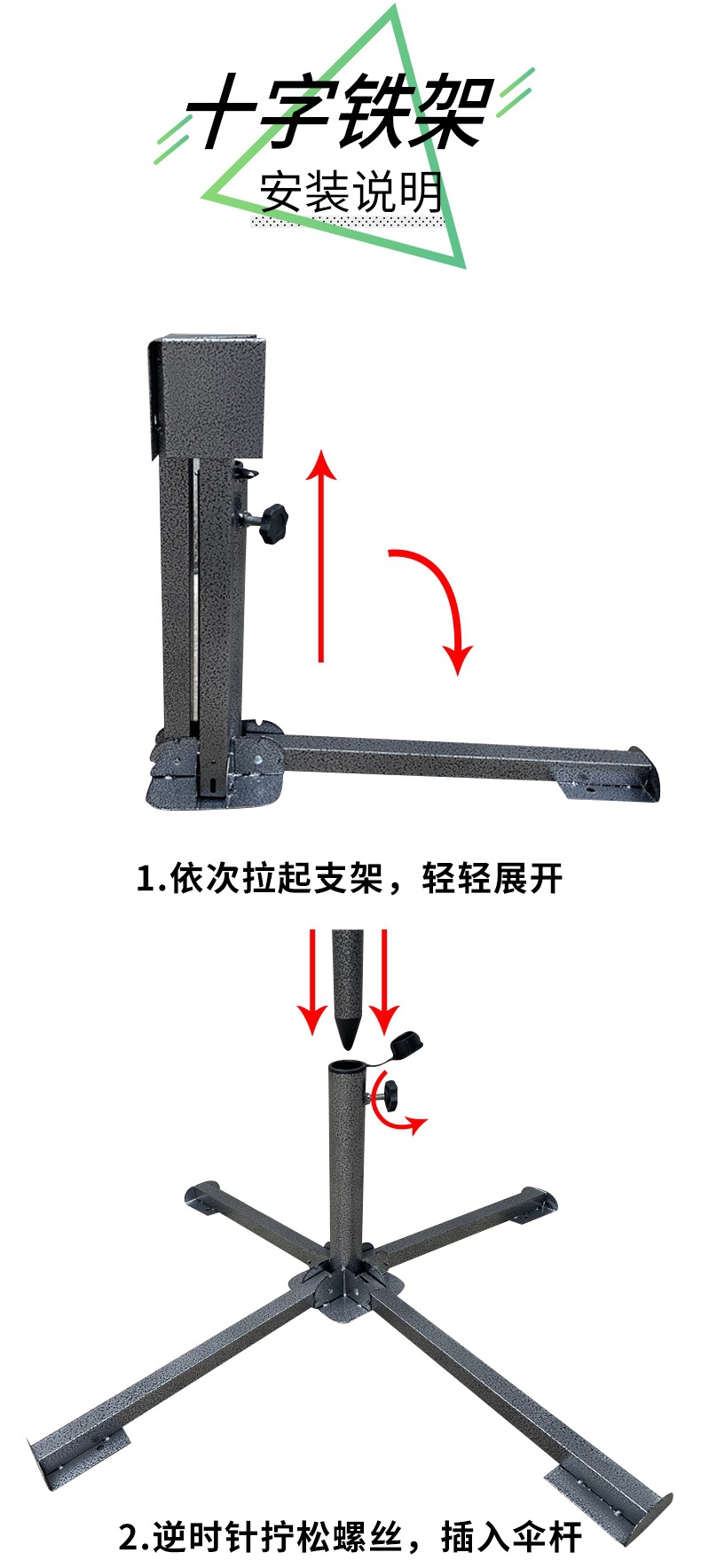 十字铁架
安装说明

1.依次拉起支架，轻轻展开

2.逆时针拧松螺丝，插入伞杆