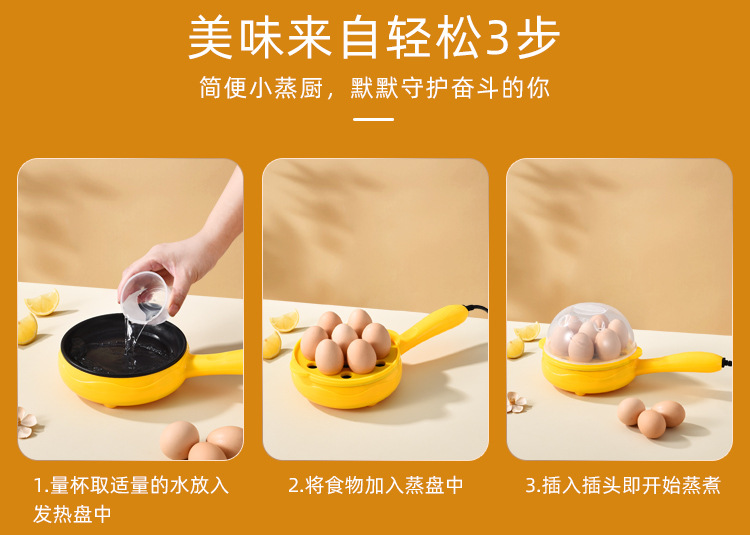 美味来自轻松3步

简便小蒸厨，默默守护奋斗的你

1.量杯取适量的水放入发热盘中

2.将食物加入蒸盘中

3.插入插头即开始蒸煮