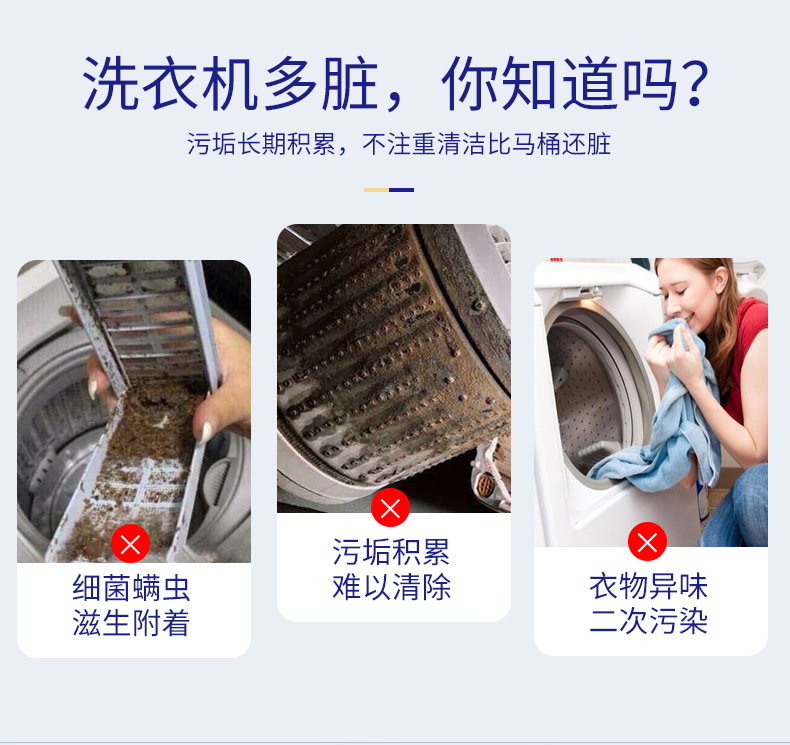 洗衣机多脏，你知道吗？

污垢长期积累，不注重清洁比马桶还脏

细菌螨虫
滋生附着

污垢积累
难以清除

衣物异味
二次污染