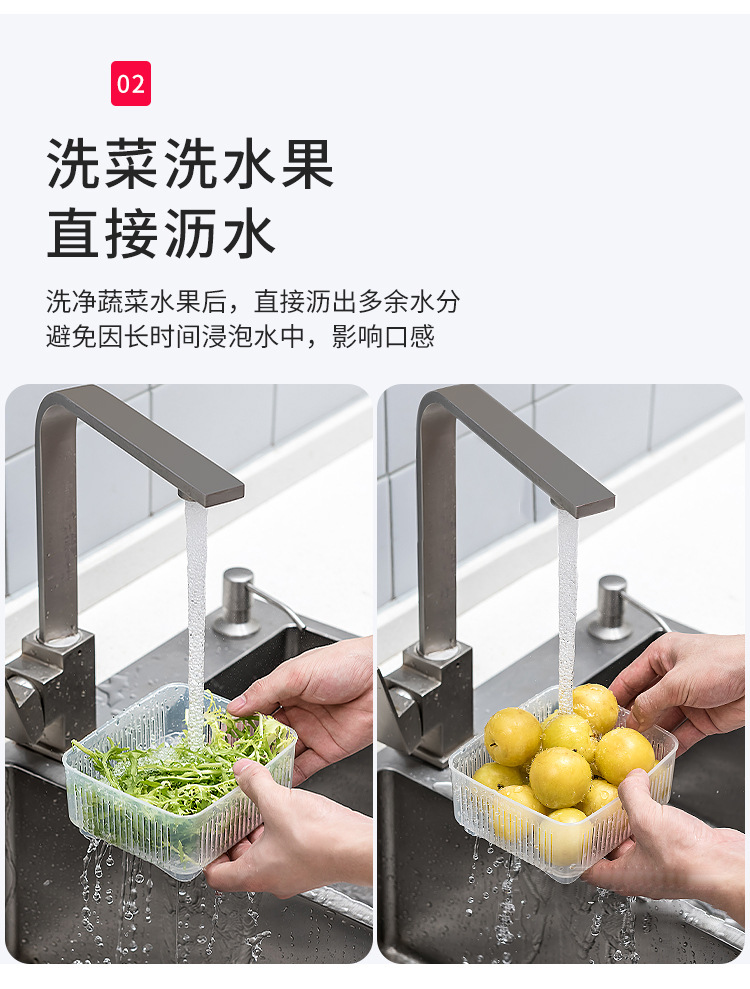 02

洗菜洗水果
直接沥水

洗净蔬菜水果后，直接沥出多余水分
避免因长时间浸泡水中，影响口感