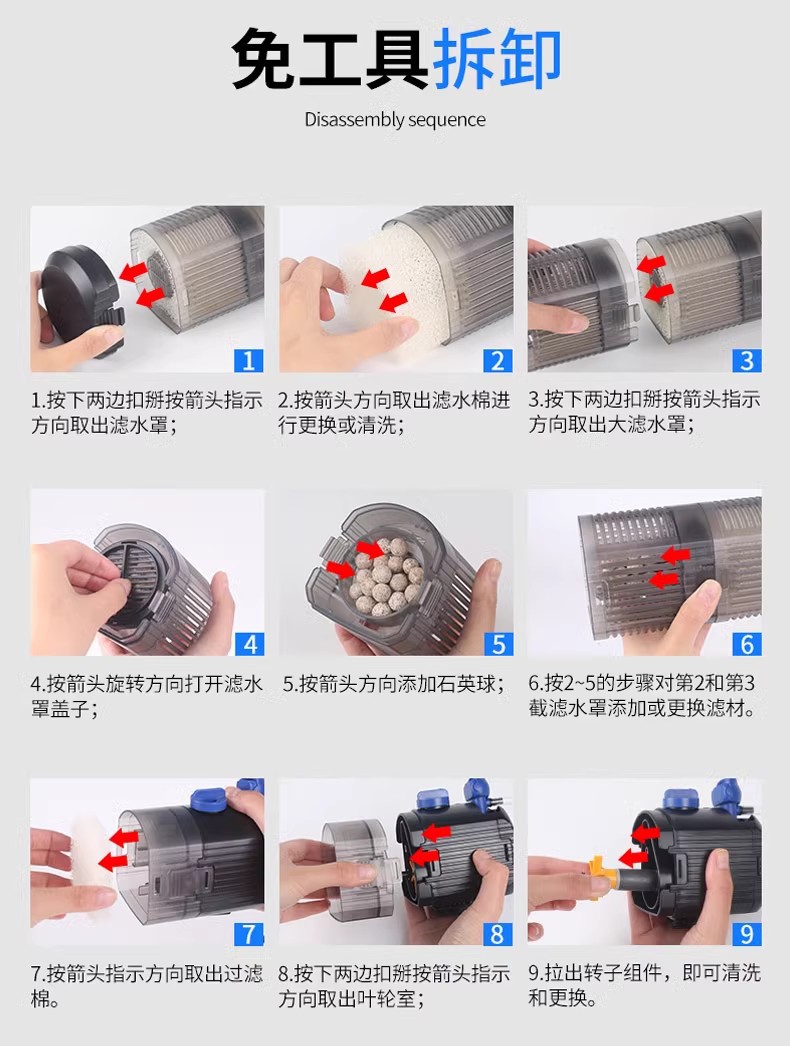 免工具拆卸

Disassembly sequence

1

1.按下两边扣掰按箭头指示方向取出滤水罩；

2

2.按箭头方向取出滤水棉进行更换或清洗；

3

3.按下两边扣掰按箭头指示方向取出大滤水罩；

4

4.按箭头旋转方向打开滤水罩盖子；

5

5.按箭头方向添加石英球；

6

6.按2~5的步骤对第2和第3截滤水罩添加或更换滤材。

7

7.按箭头指示方向取出过滤棉。

8

8.按下两边扣掰按箭头指示方向取出叶轮室；

9

9.拉出转子组件，即可清洗和更换。