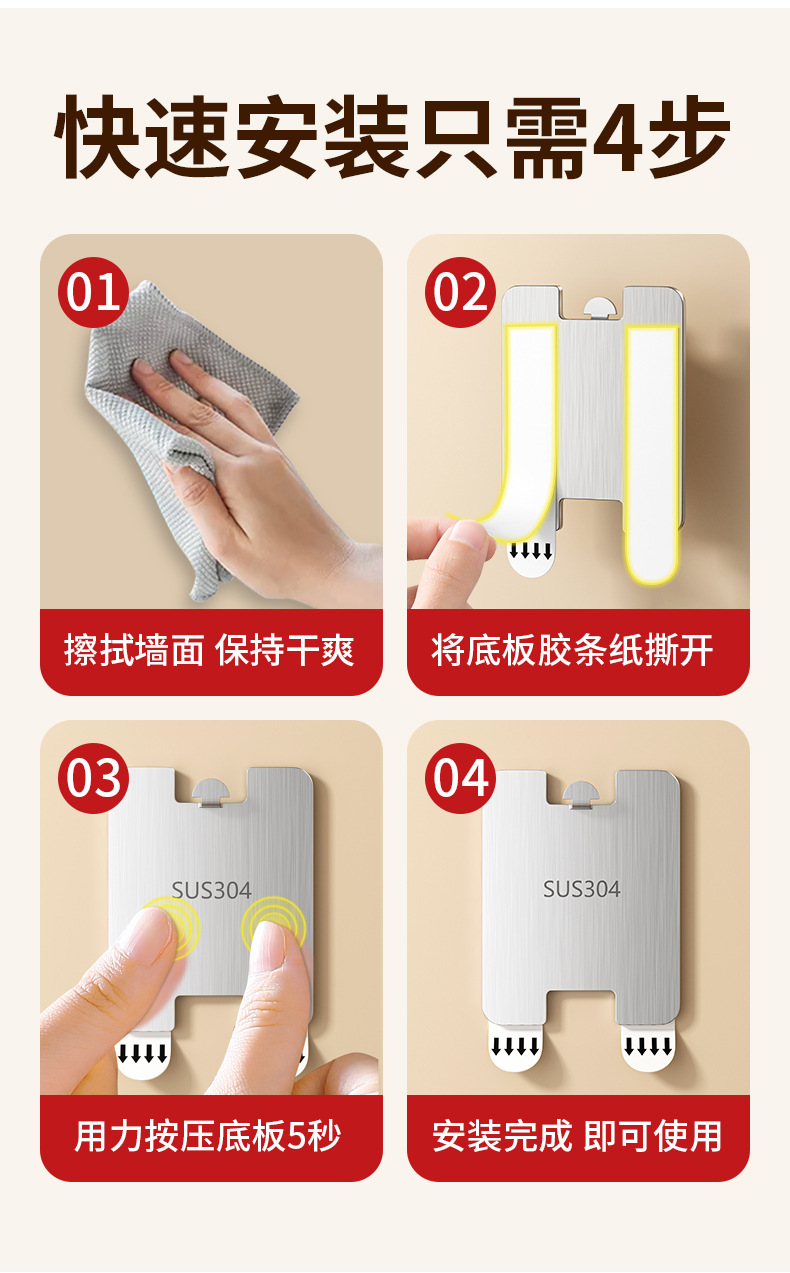 快速安装只需4步

01
擦拭墙面 保持干爽

02
将底板胶条纸撕开

03
SUS304
用力按压底板5秒

04
SUS304
安装完成 即可使用