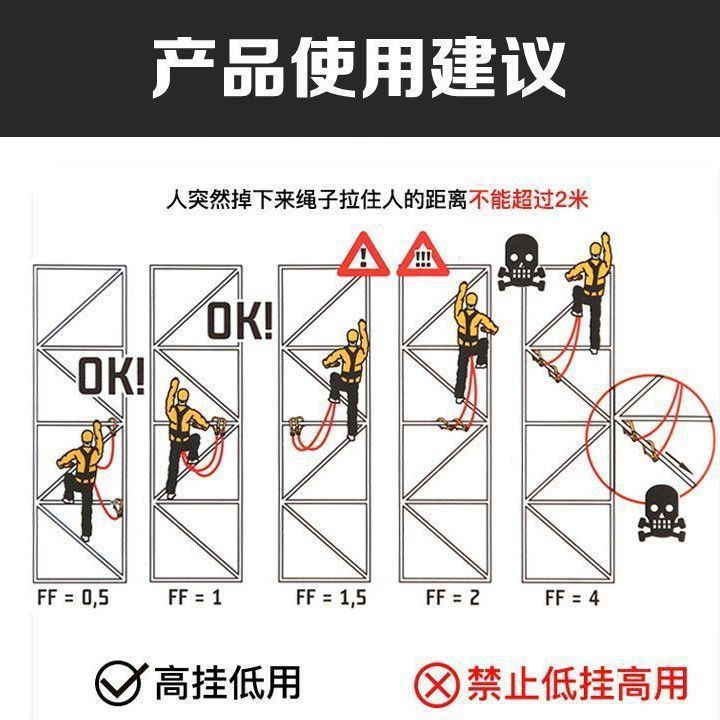 产品使用建议

人突然掉下来绳子拉住人的距离不能超过2米

OK!

OK!

!

!!!

FF = 0,5

FF = 1

FF = 1,5

FF = 2

FF = 4

高挂低用

禁止低挂高用