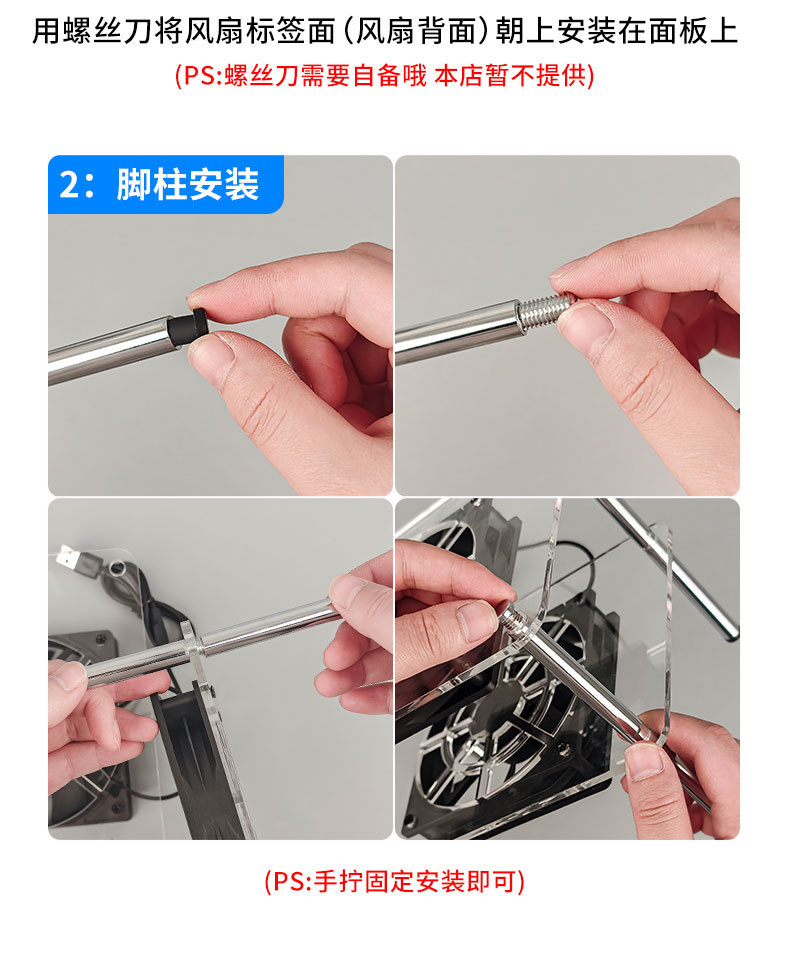 用螺丝刀将风扇标签面（风扇背面）朝上安装在面板上

(PS:螺丝刀需要自备哦 本店暂不提供)

2：脚柱安装

(PS:手拧固定安装即可)