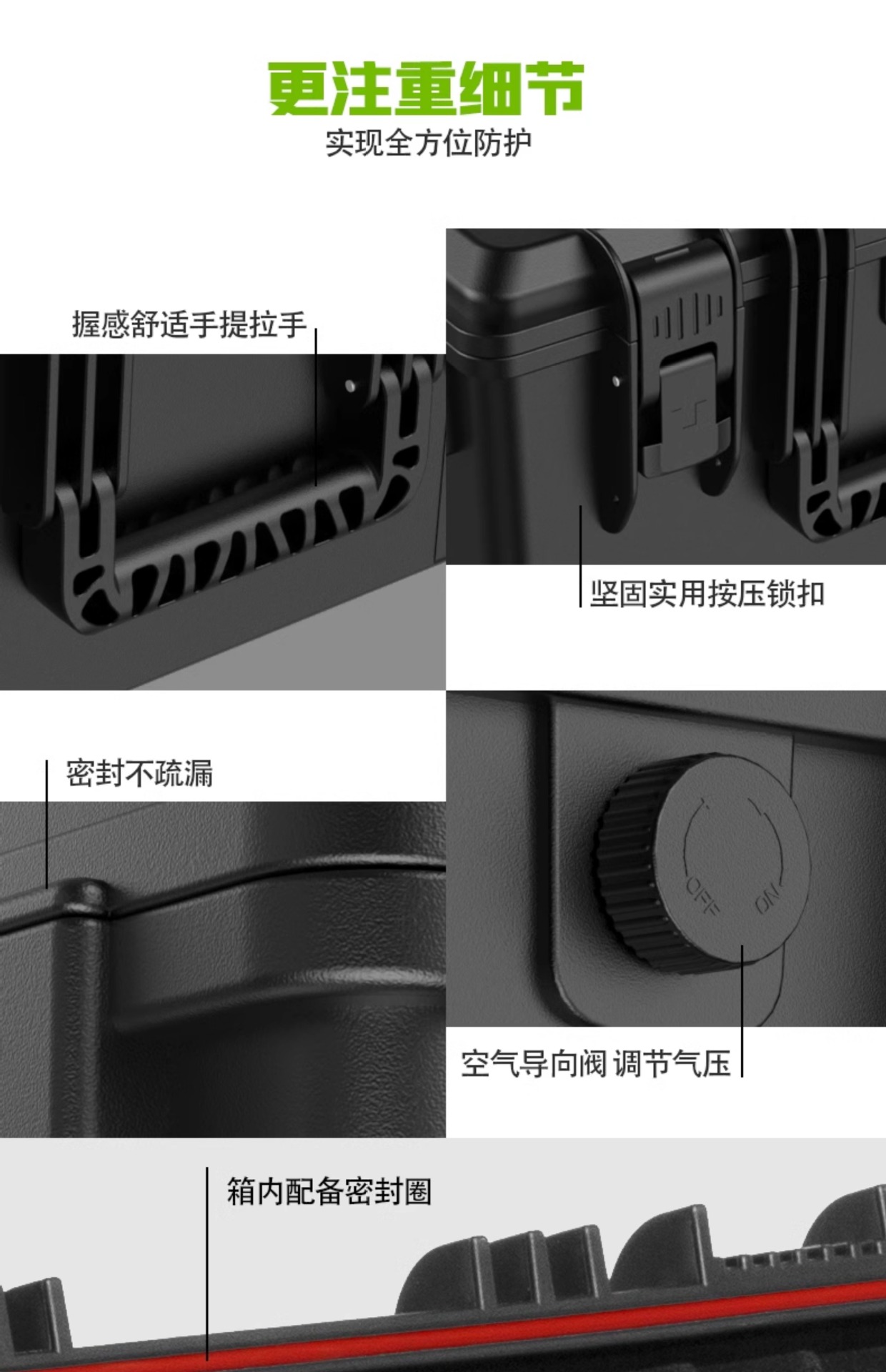 更注重细节
实现全方位防护

握感舒适手提拉手

坚固实用按压锁扣

密封不疏漏

OFF ON

空气导向阀 调节气压

箱内配备密封圈