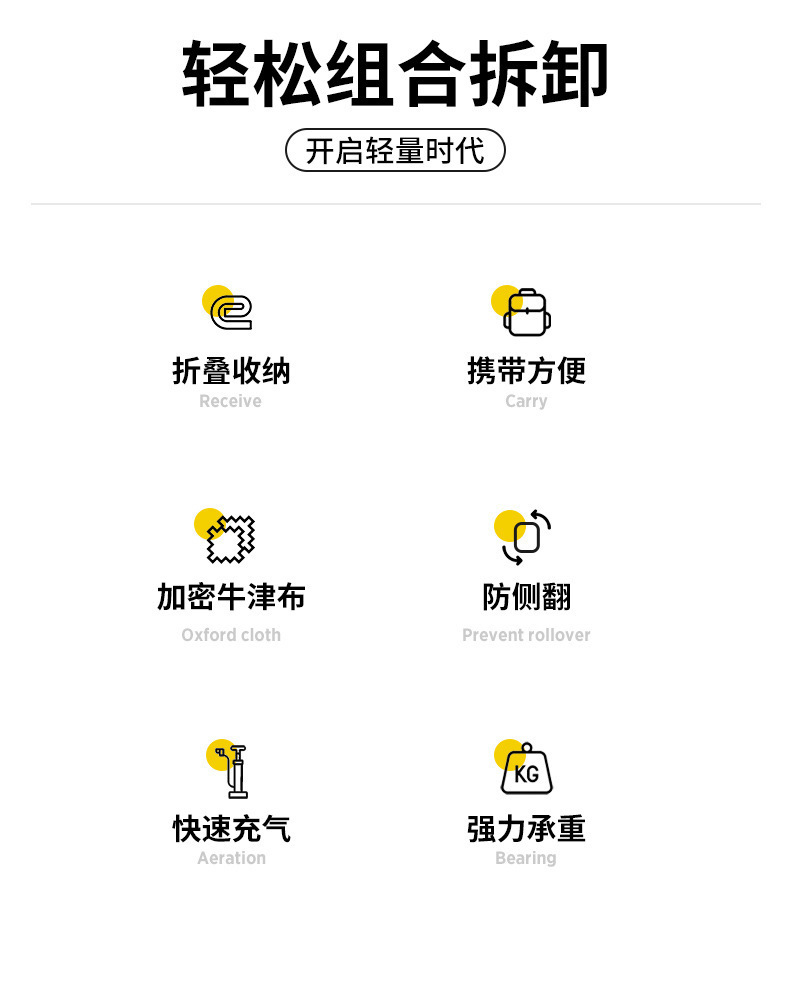 轻松组合拆卸

开启轻量时代

折叠收纳
Receive

携带方便
Carry

加密牛津布
Oxford cloth

防侧翻
Prevent rollover

快速充气
Aeration

KG
强力承重
Bearing