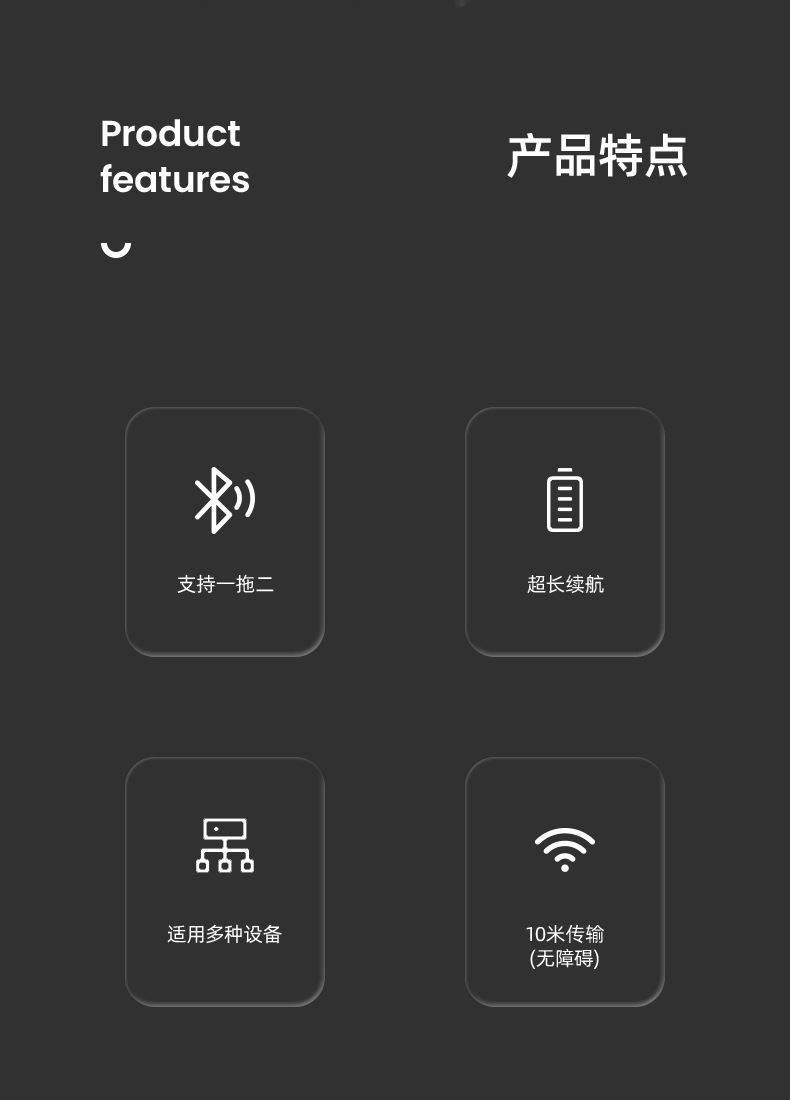 Product features

产品特点

支持一拖二

超长续航

适用多种设备

10米传输
(无障碍)