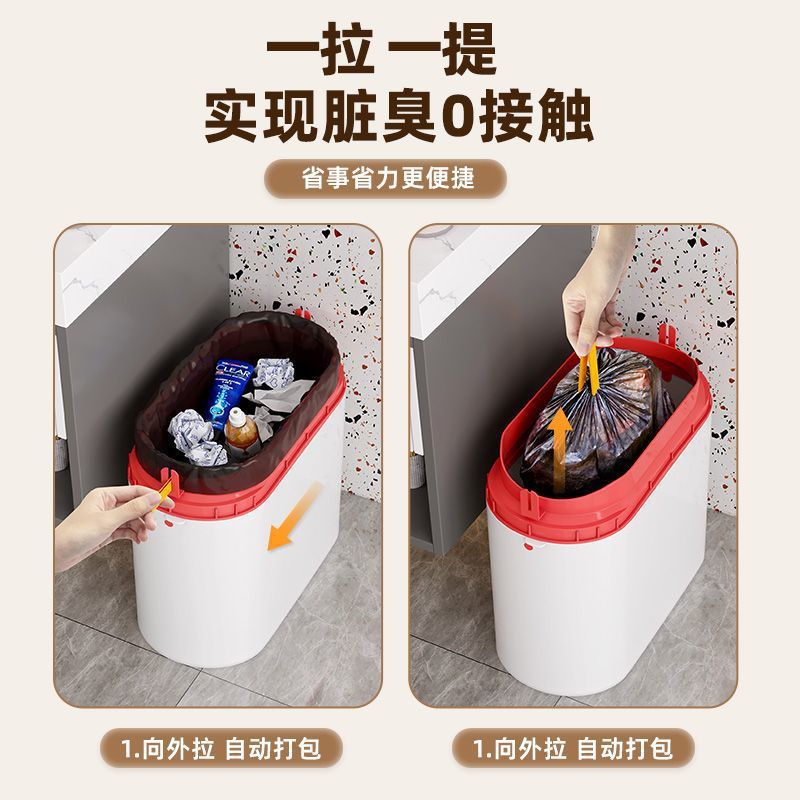 一拉 一提
实现脏臭0接触

省事省力更便捷

CLEAR

1.向外拉 自动打包

1.向外拉 自动打包