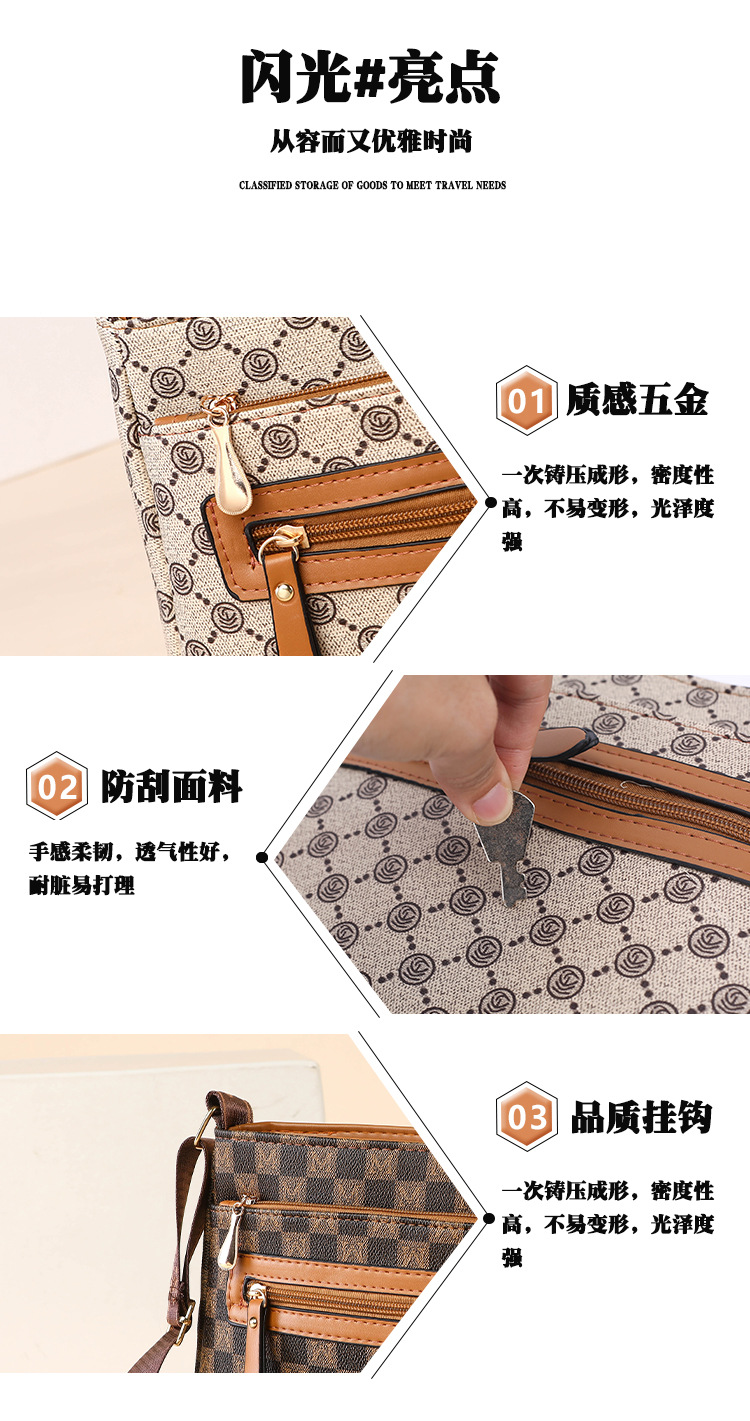 闪光#亮点

从容而又优雅时尚

CLASSIFIED STORAGE OF GOODS TO MEET TRAVEL NEEDS

01 质感五金

一次铸压成形，密度性高，不易变形，光泽度强

02 防刮面料

手感柔韧，透气性好，耐脏易打理

03 品质挂钩

一次铸压成形，密度性高，不易变形，光泽度强