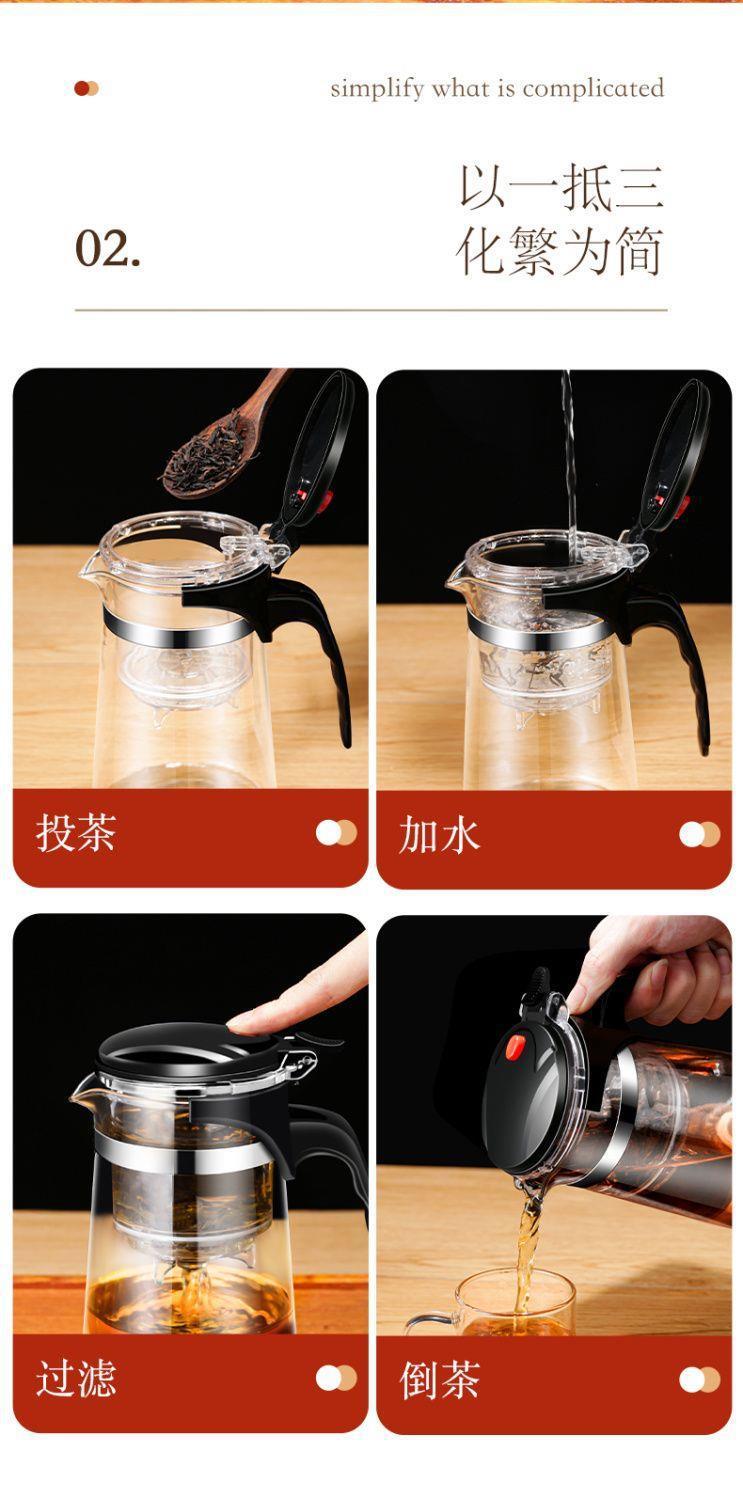 simplify what is complicated

02.

以一抵三
化繁为简

投茶

加水

过滤

倒茶