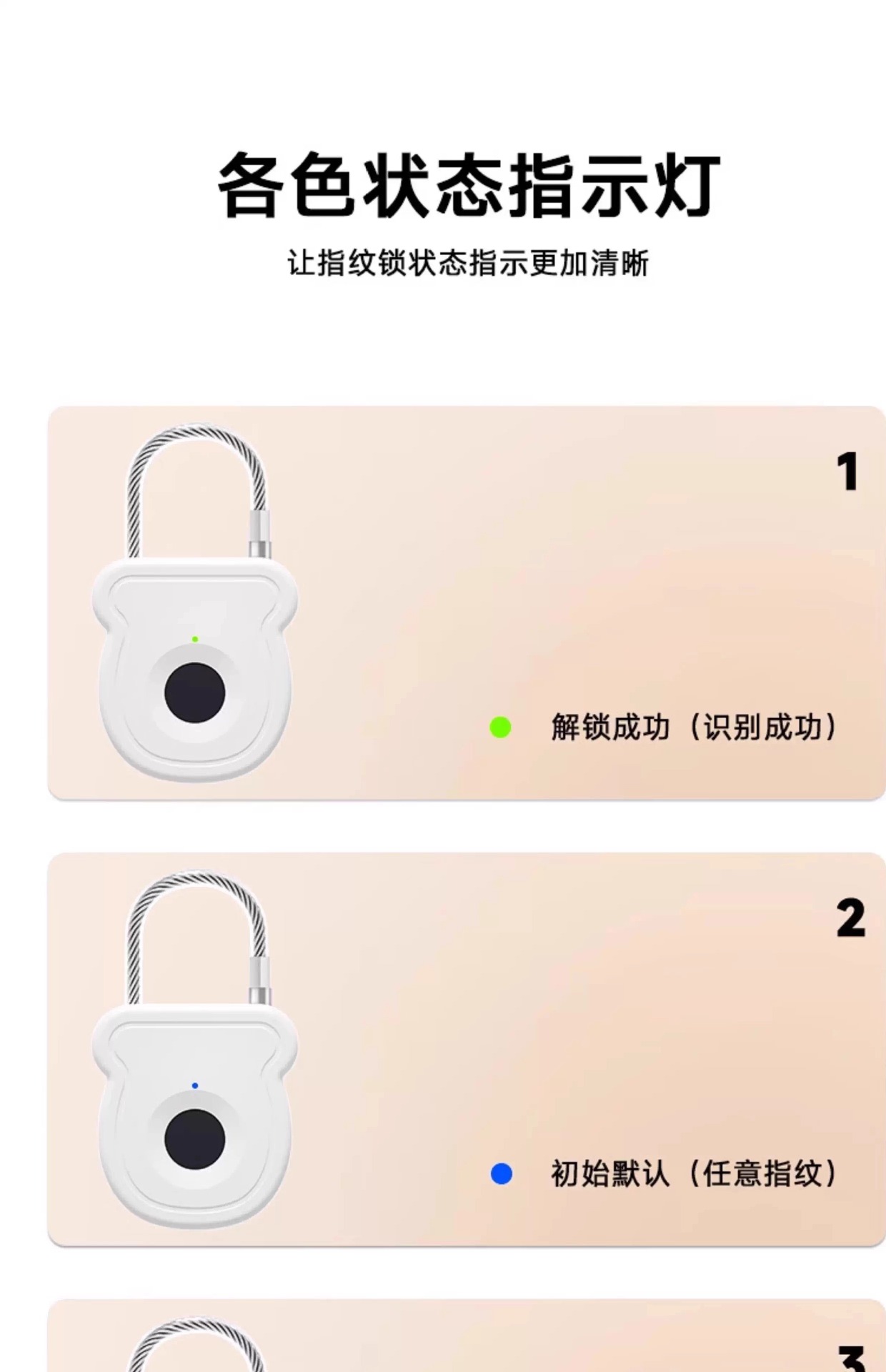 各色状态指示灯

让指纹锁状态指示更加清晰

1

解锁成功（识别成功）

2

初始默认（任意指纹）

3