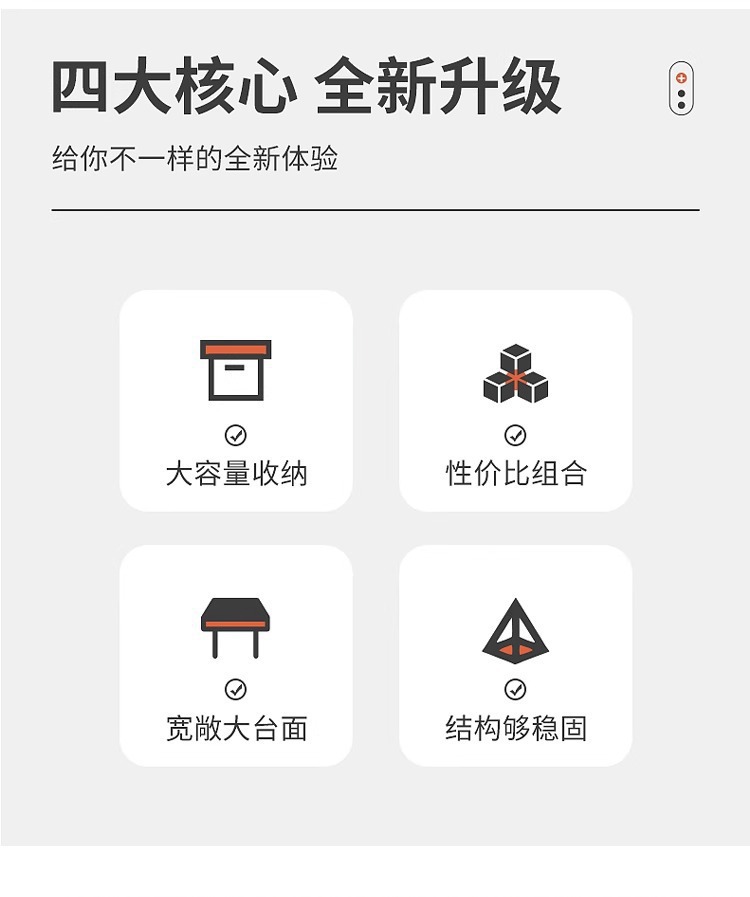 四大核心 全新升级

给你不一样的全新体验

大容量收纳

性价比组合

宽敞大台面

结构够稳固