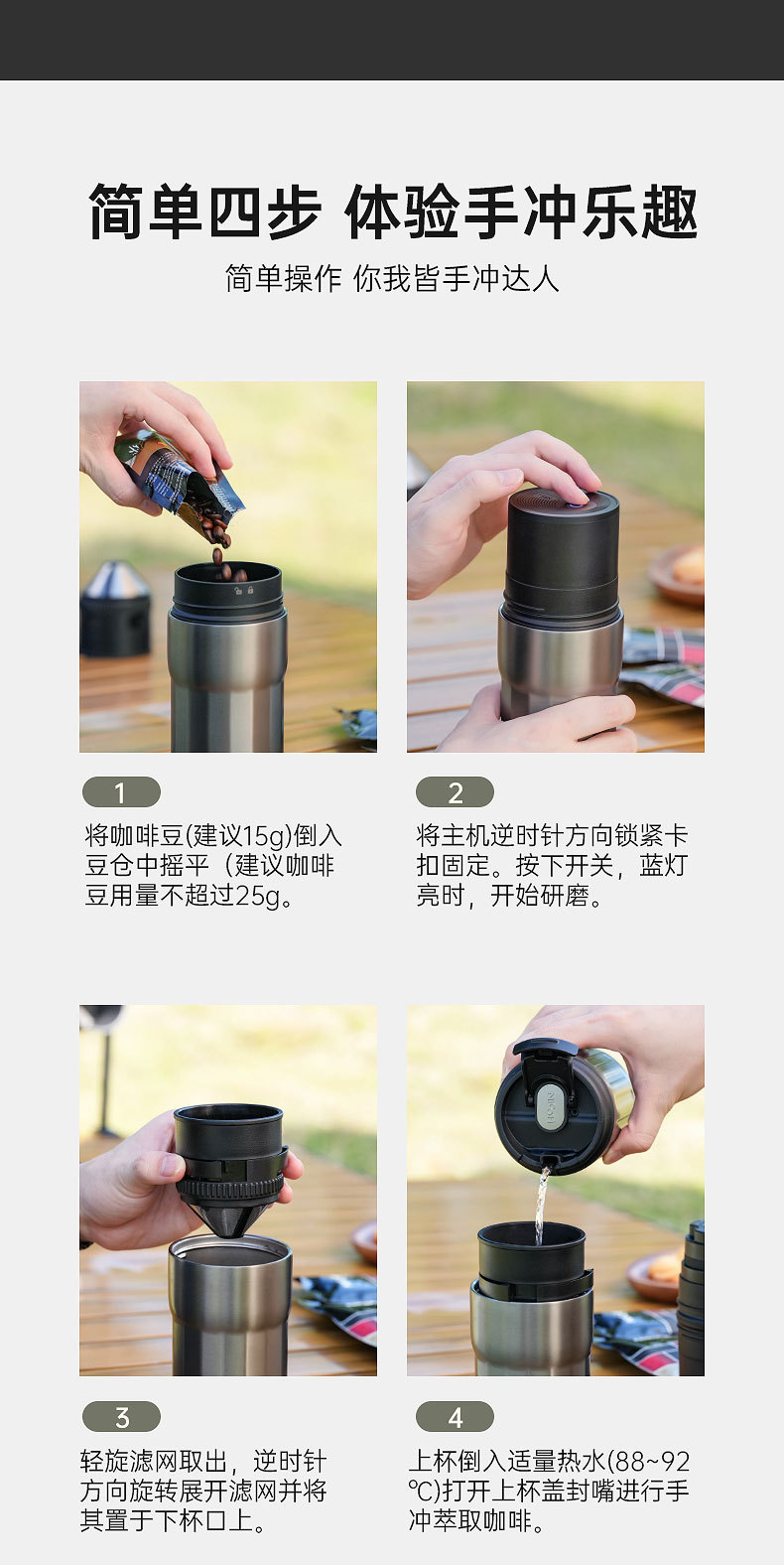 简单四步 体验手冲乐趣

简单操作 你我皆手冲达人

1

将咖啡豆(建议15g)倒入豆仓中摇平（建议咖啡豆用量不超过25g。

2

将主机逆时针方向锁紧卡扣固定。按下开关，蓝灯亮时，开始研磨。

3

轻旋滤网取出，逆时针方向旋转展开滤网并将其置于下杯口上。

4

上杯倒入适量热水(88~92℃)打开上杯盖封嘴进行手冲萃取咖啡。