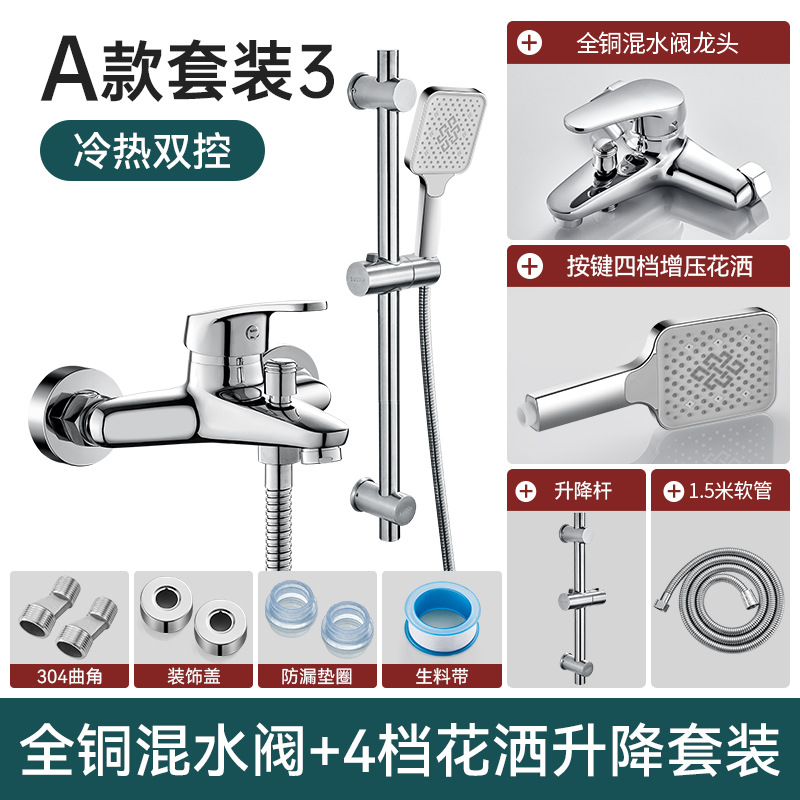 A款套装3

冷热双控

+ 全铜混水阀龙头

+ 按键四档增压花洒

+ 升降杆

+ 1.5米软管

304曲角

装饰盖

防漏垫圈

生料带

全铜混水阀+4档花洒升降套装