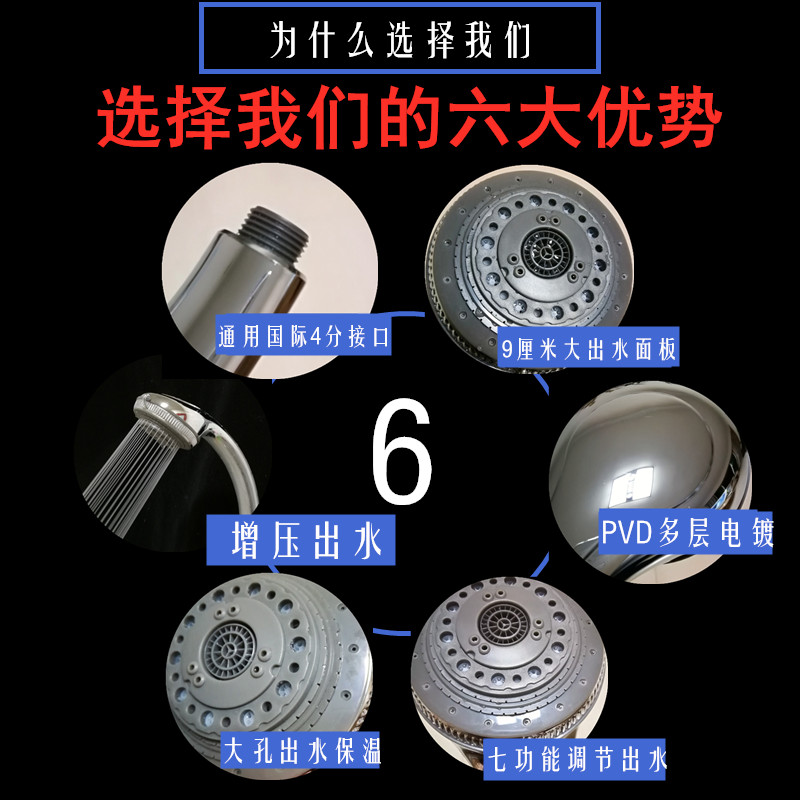 为什么选择我们

选择我们的六大优势

通用国际4分接口

9厘米大出水面板

6

增压出水

PVD多层电镀

大孔出水保温

七功能调节出水