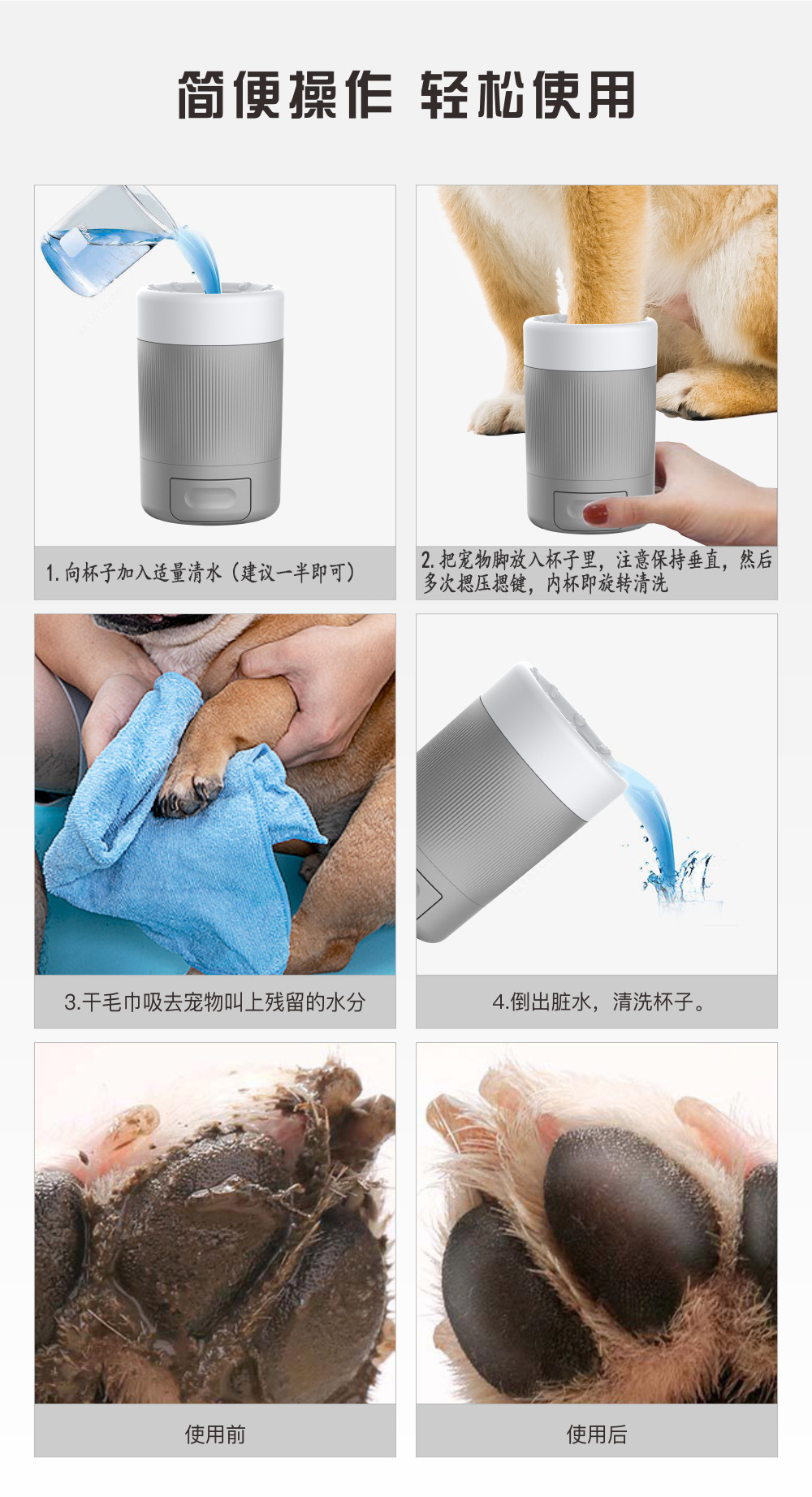 简便操作 轻松使用

1. 向杯子加入适量清水（建议一半即可）

2. 把宠物脚放入杯子里，注意保持垂直，然后多次摁压摁键，内杯即旋转清洗

3.干毛巾吸去宠物叫上残留的水分

4.倒出脏水，清洗杯子。

使用前

使用后