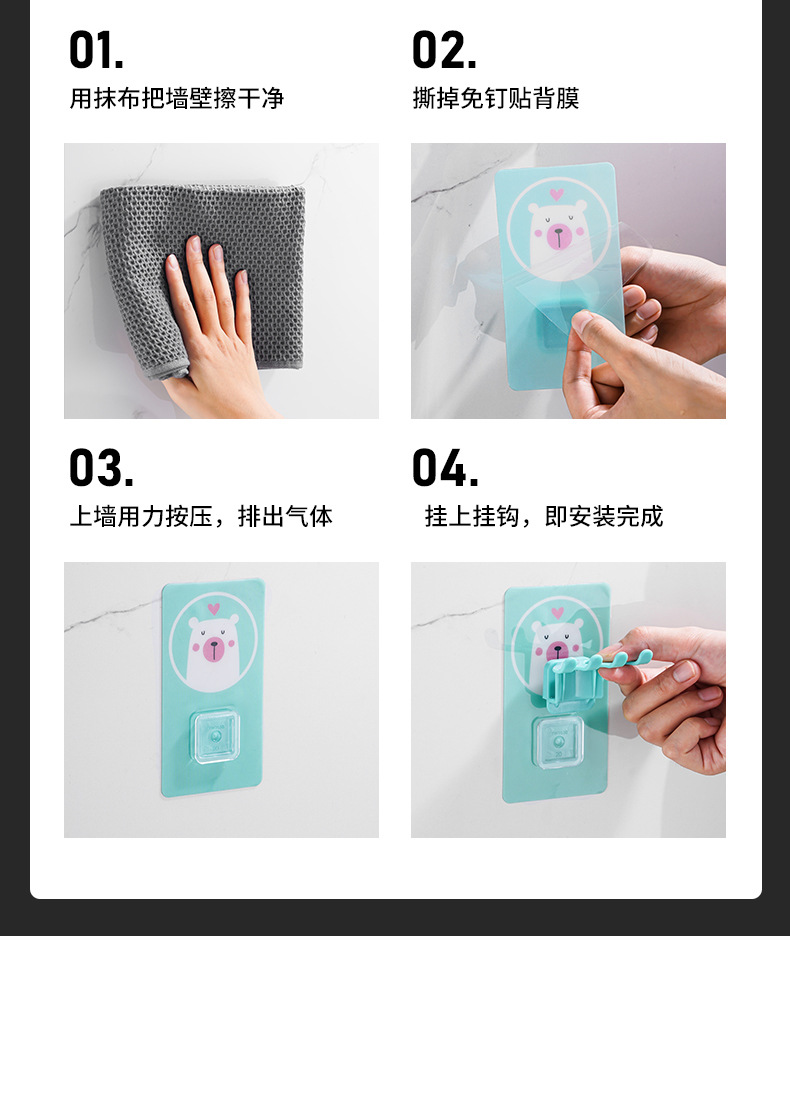 01.
用抹布把墙壁擦干净

02.
撕掉免钉贴背膜

03.
上墙用力按压，排出气体

04.
挂上挂钩，即安装完成