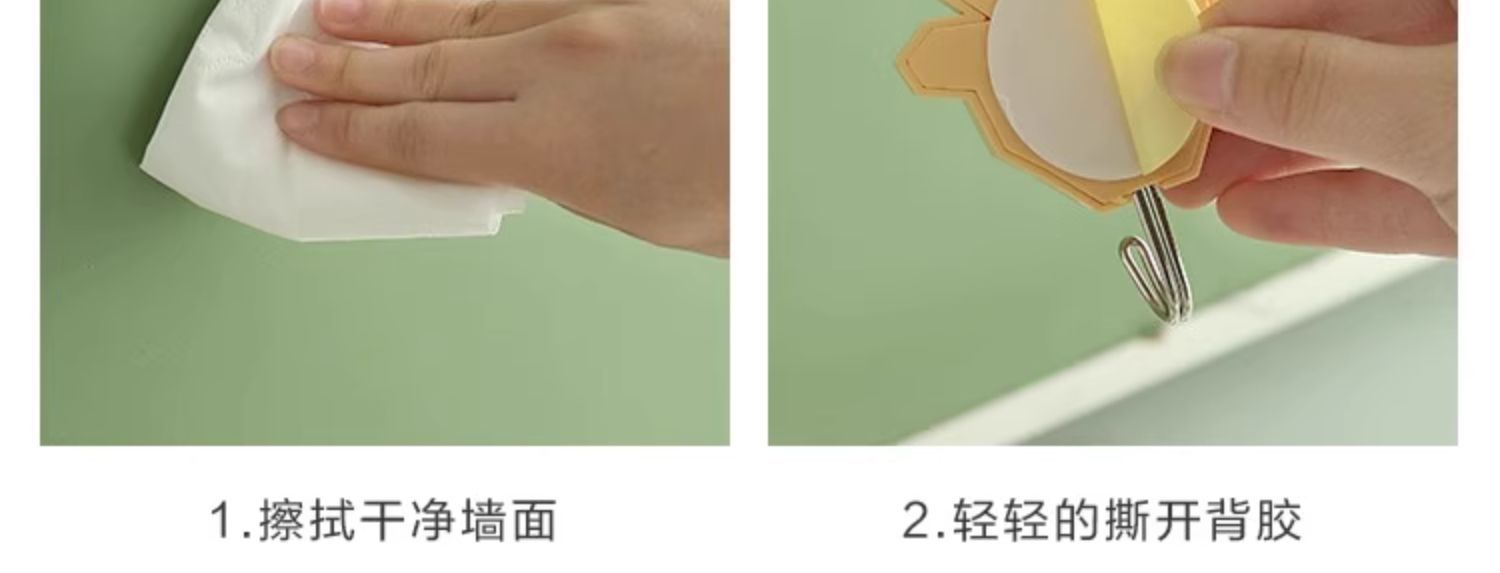 1.擦拭干净墙面

2.轻轻的撕开背胶