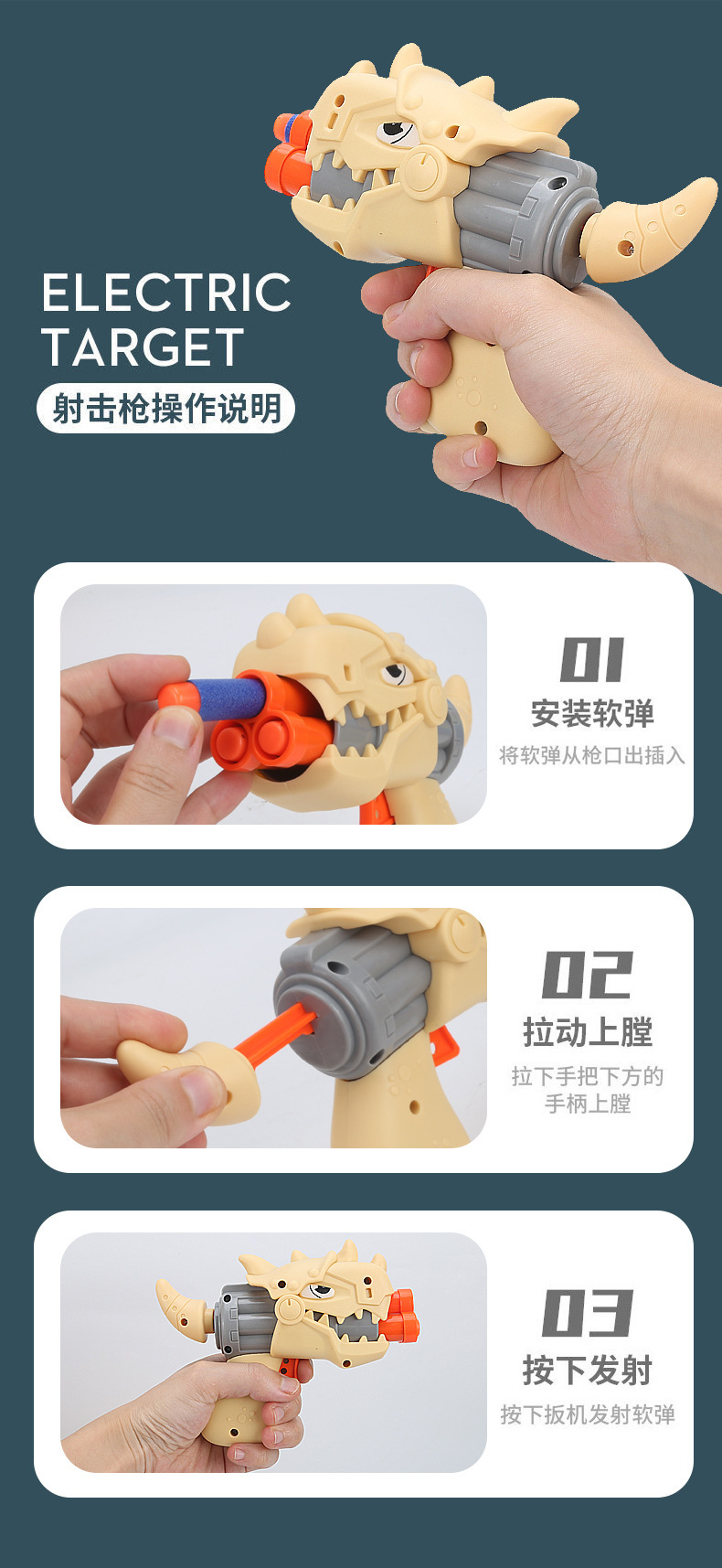 ELECTRIC TARGET

射击枪操作说明

01
安装软弹
将软弹从枪口出插入

02
拉动上膛
拉下手把下方的手柄上膛

03
按下发射
按下扳机发射软弹