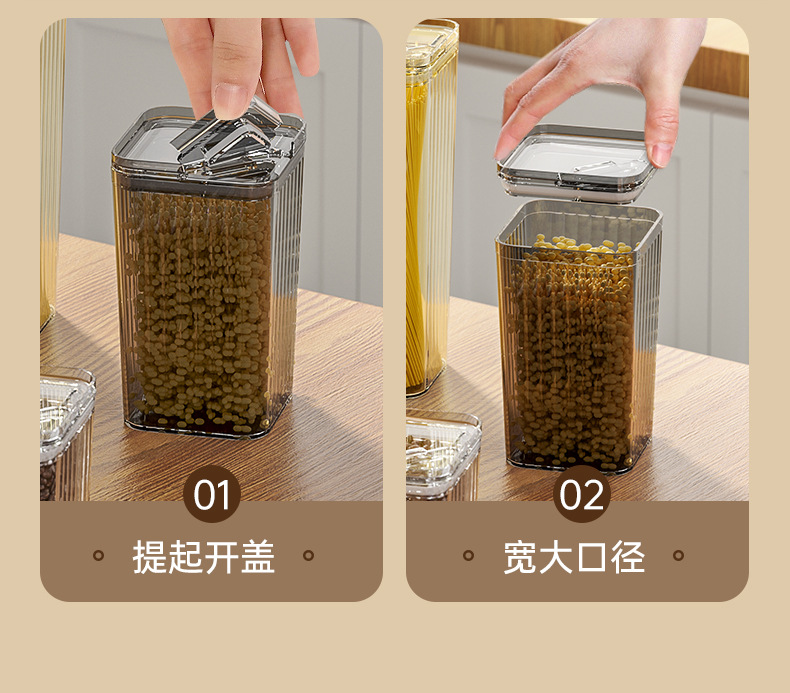 01

提起开盖

02

宽大口径