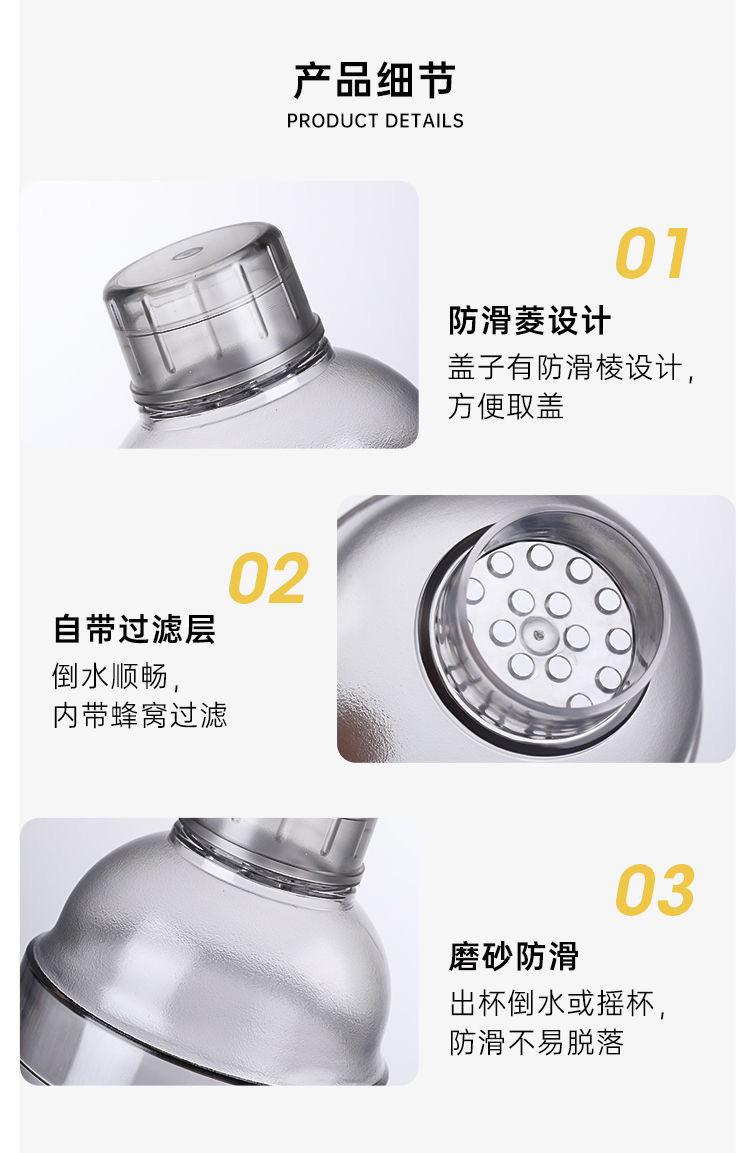 产品细节
PRODUCT DETAILS

01
防滑菱设计
盖子有防滑棱设计，方便取盖

02
自带过滤层
倒水顺畅，内带蜂窝过滤

03
磨砂防滑
出杯倒水或摇杯，防滑不易脱落