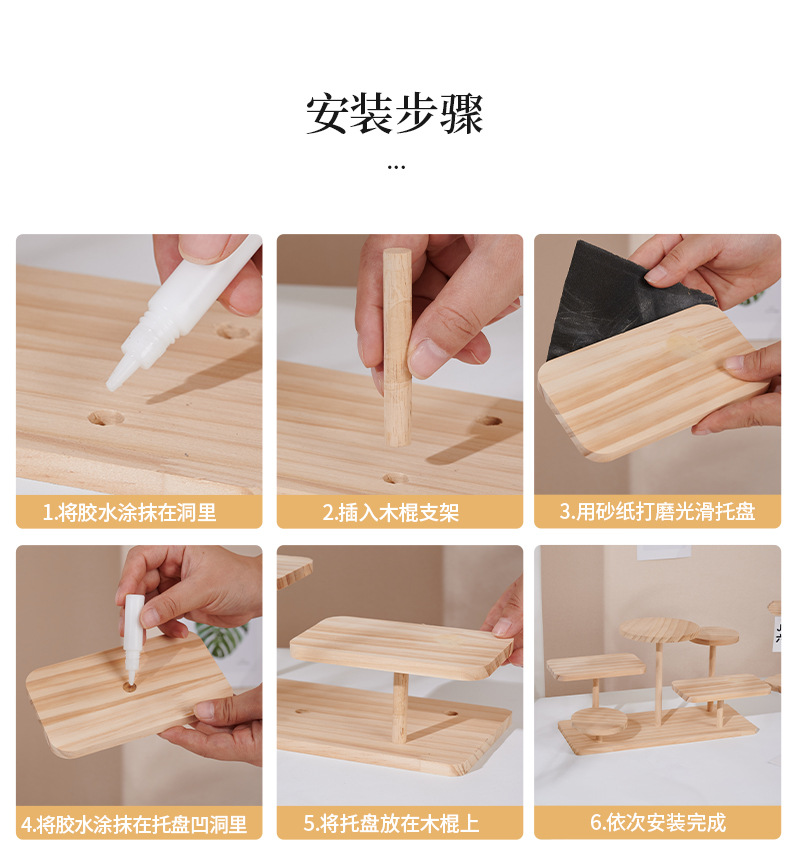 安装步骤

...

1.将胶水涂抹在洞里

2.插入木棍支架

3.用砂纸打磨光滑托盘

4.将胶水涂抹在托盘凹洞里

5.将托盘放在木棍上

6.依次安装完成