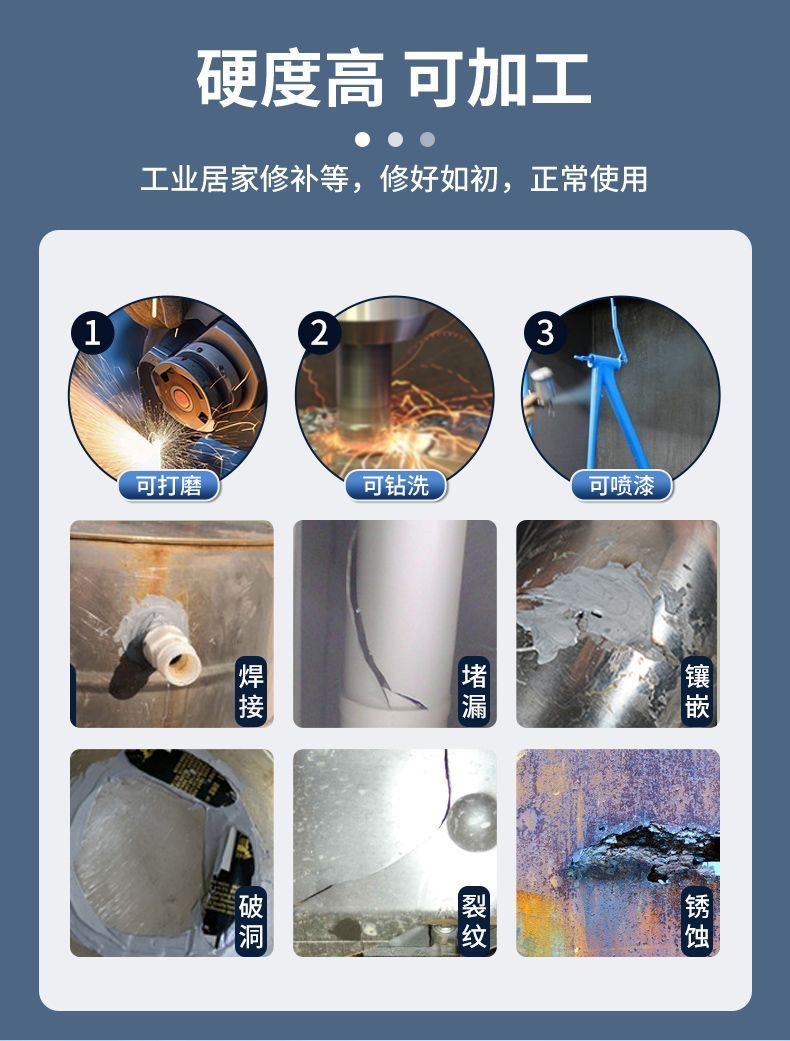 硬度高 可加工

工业居家修补等，修好如初，正常使用

1
可打磨

2
可钻洗

3
可喷漆

焊接

堵漏

镶嵌

破洞

裂纹

锈蚀