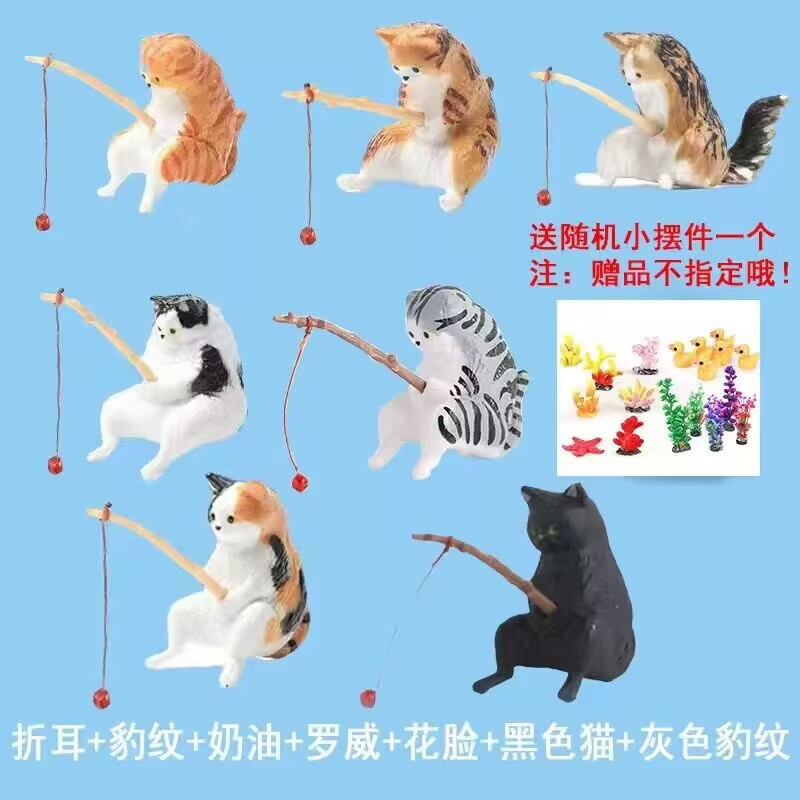 送随机小摆件一个
注：赠品不指定哦！

折耳+豹纹+奶油+罗威+花脸+黑色猫+灰色豹纹