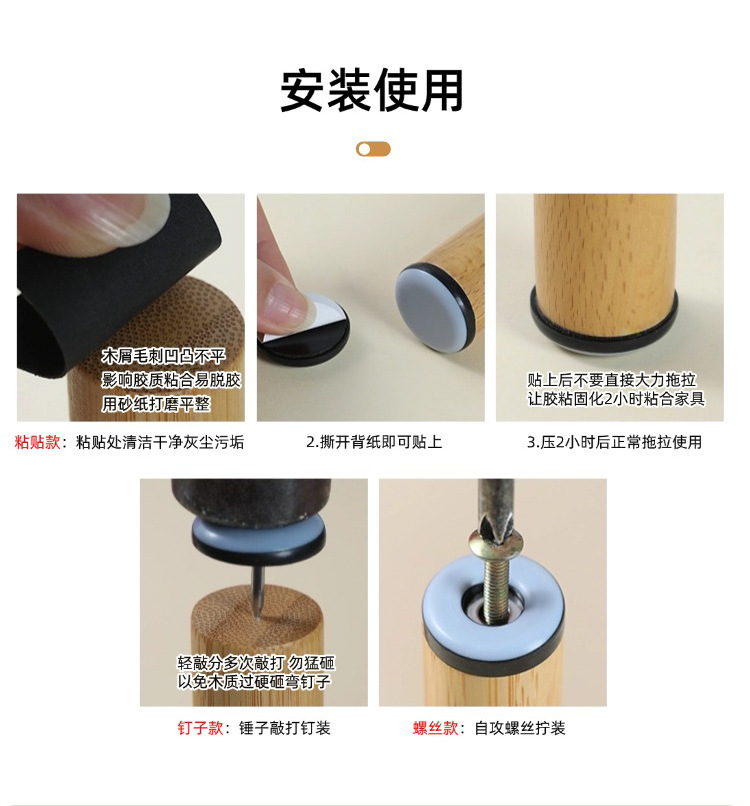 安装使用

木屑毛刺凹凸不平
影响胶质粘合易脱胶
用砂纸打磨平整

粘贴款：粘贴处清洁干净灰尘污垢

2.撕开背纸即可贴上

贴上后不要直接大力拖拉
让胶粘固化2小时粘合家具

3.压2小时后正常拖拉使用

轻敲分多次敲打 勿猛砸
以免木质过硬砸弯钉子

钉子款：锤子敲打钉装

螺丝款：自攻螺丝拧装