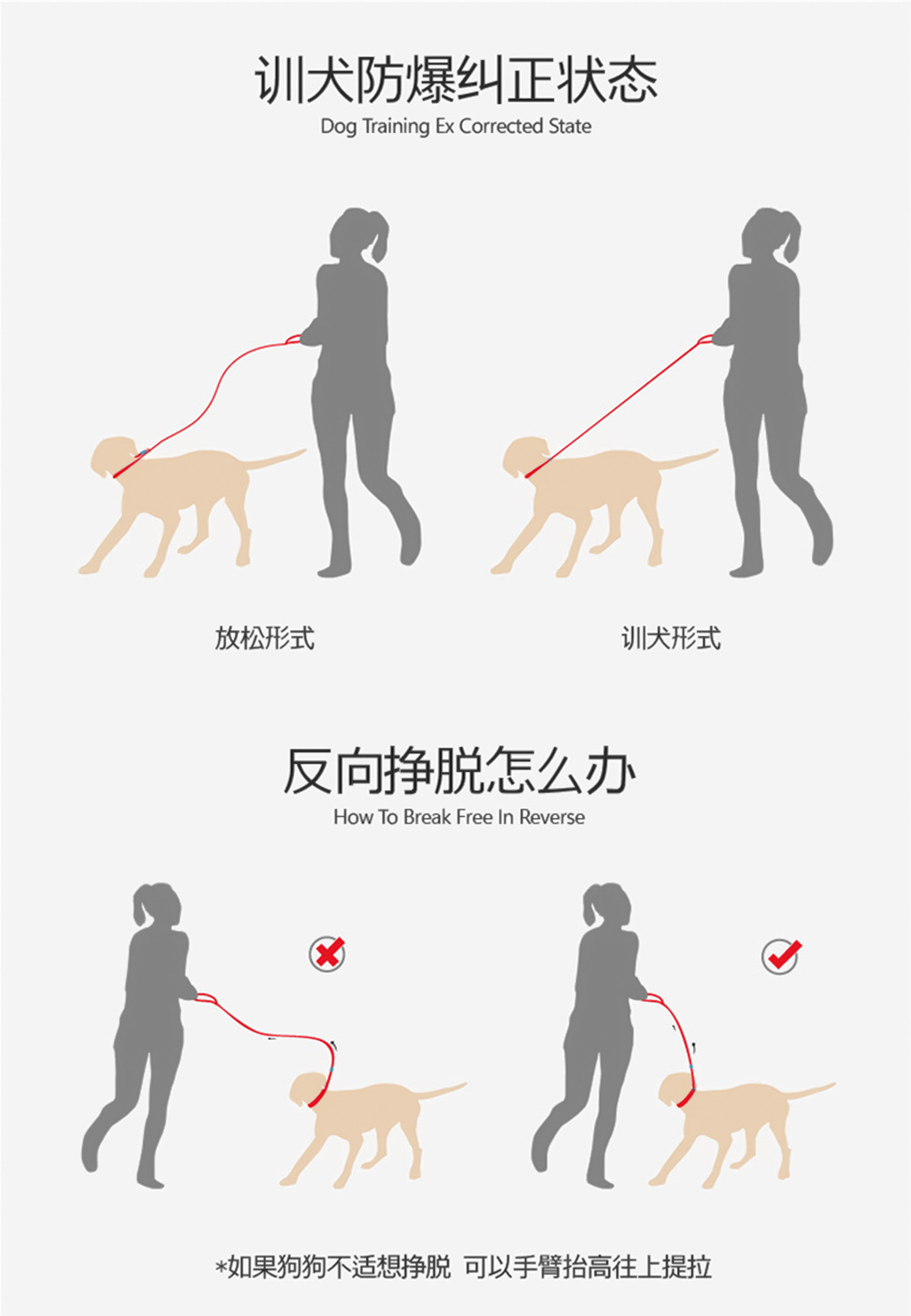 训犬防爆纠正状态
Dog Training Ex Corrected State

放松形式

训犬形式

反向挣脱怎么办
How To Break Free In Reverse

*如果狗狗不适想挣脱 可以手臂抬高往上提拉