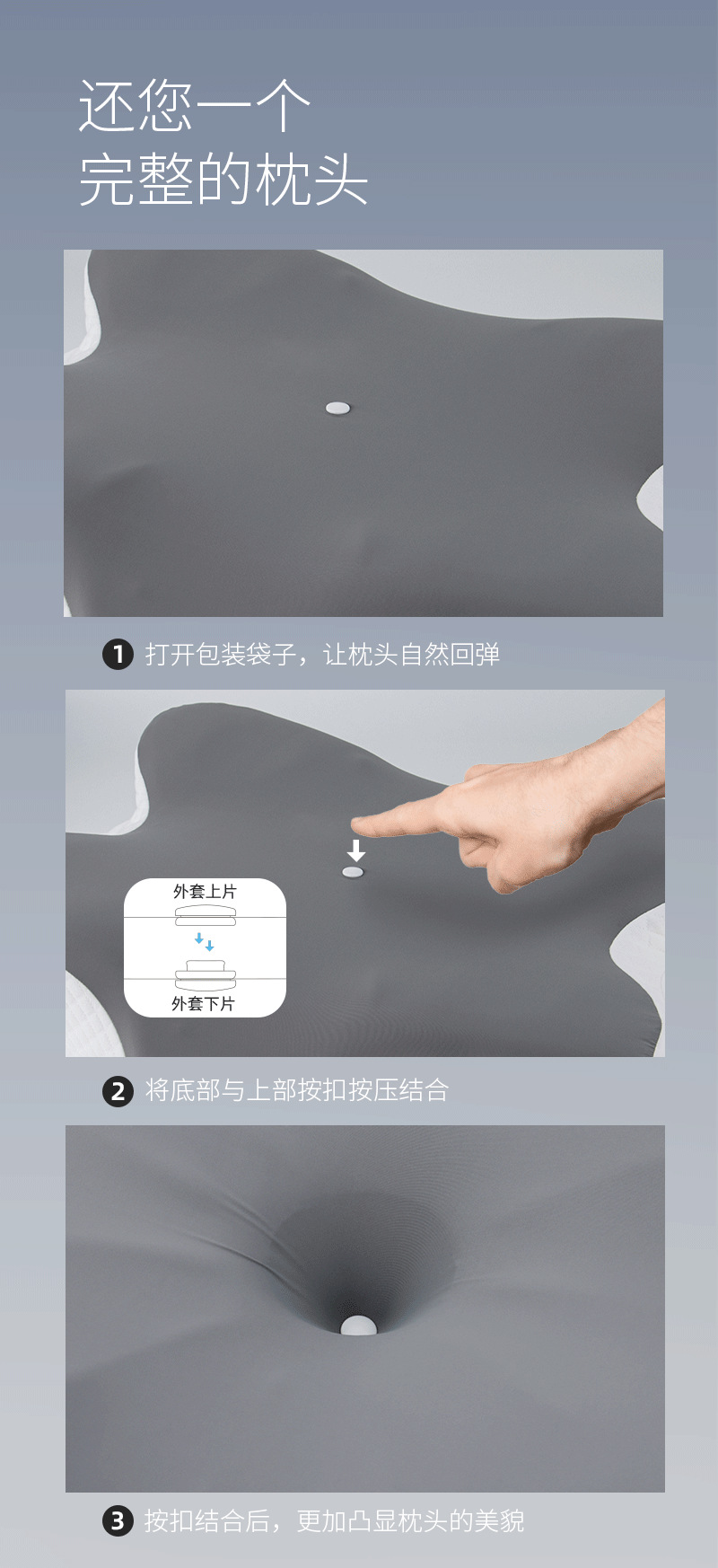 还您一个
完整的枕头

1 打开包装袋子，让枕头自然回弹

外套上片

外套下片

2 将底部与上部按扣按压结合

3 按扣结合后，更加凸显枕头的美貌