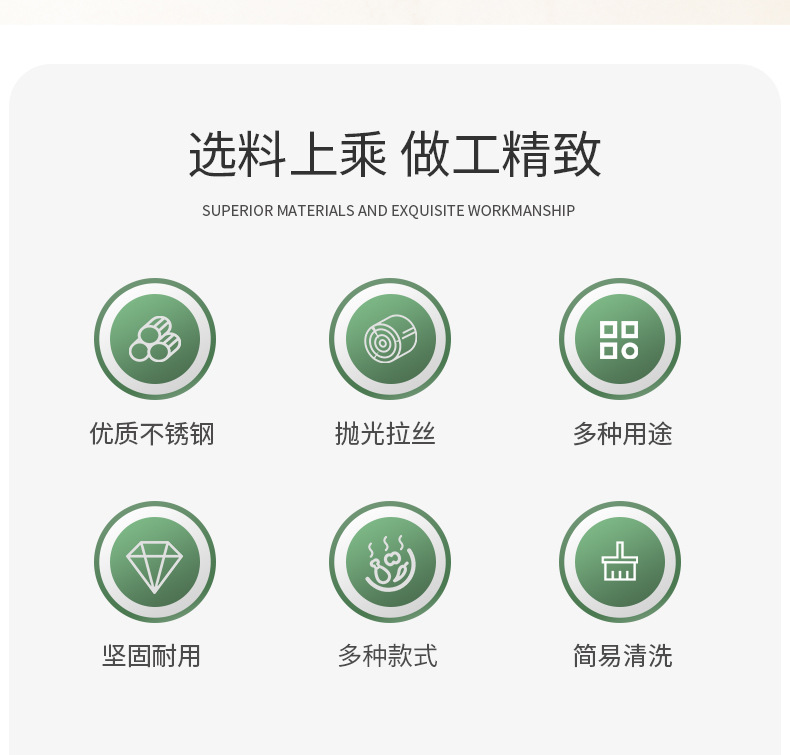 选料上乘 做工精致

SUPERIOR MATERIALS AND EXQUISITE WORKMANSHIP

优质不锈钢

抛光拉丝

多种用途

坚固耐用

多种款式

简易清洗