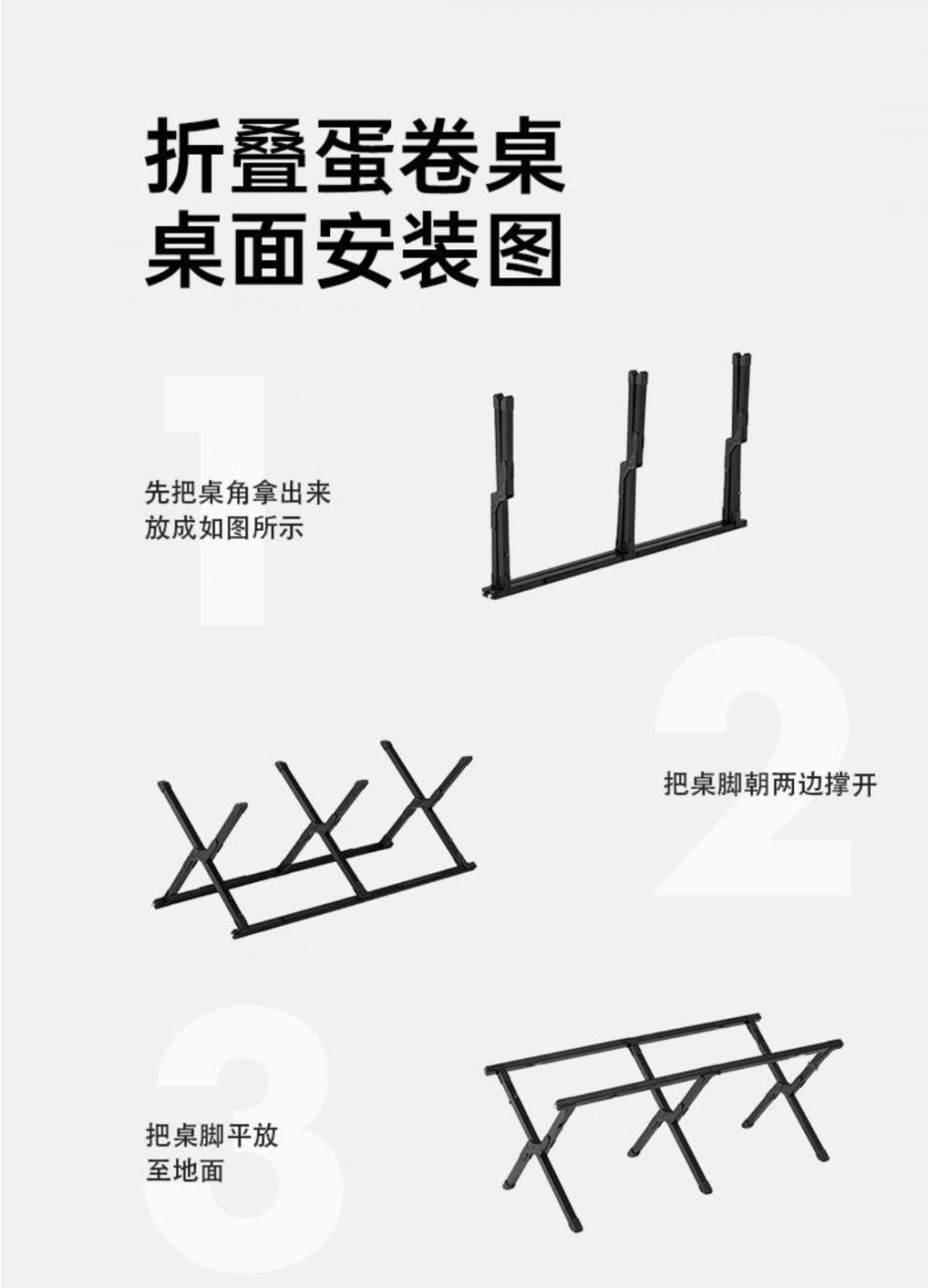 折叠蛋卷桌
桌面安装图

1

先把桌角拿出来
放成如图所示

2

把桌脚朝两边撑开

3

把桌脚平放
至地面