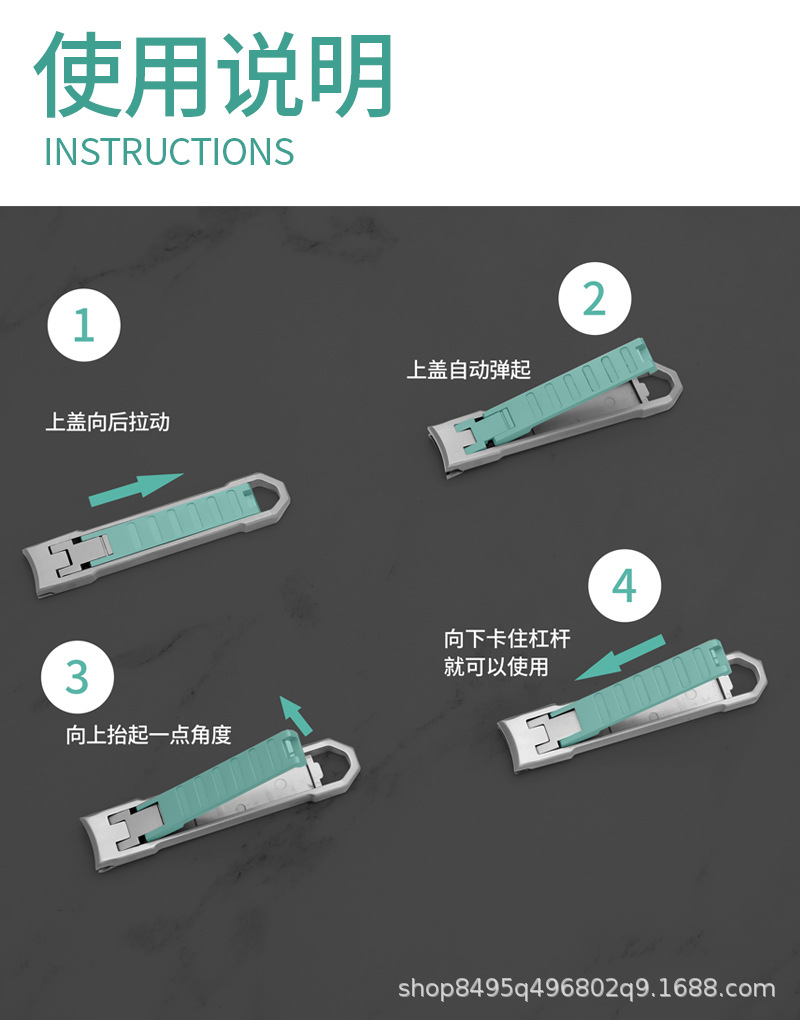 使用说明
INSTRUCTIONS

1
上盖向后拉动

2
上盖自动弹起

3
向上抬起一点角度

4
向下卡住杠杆
就可以使用

shop8495q496802q9.1688.com