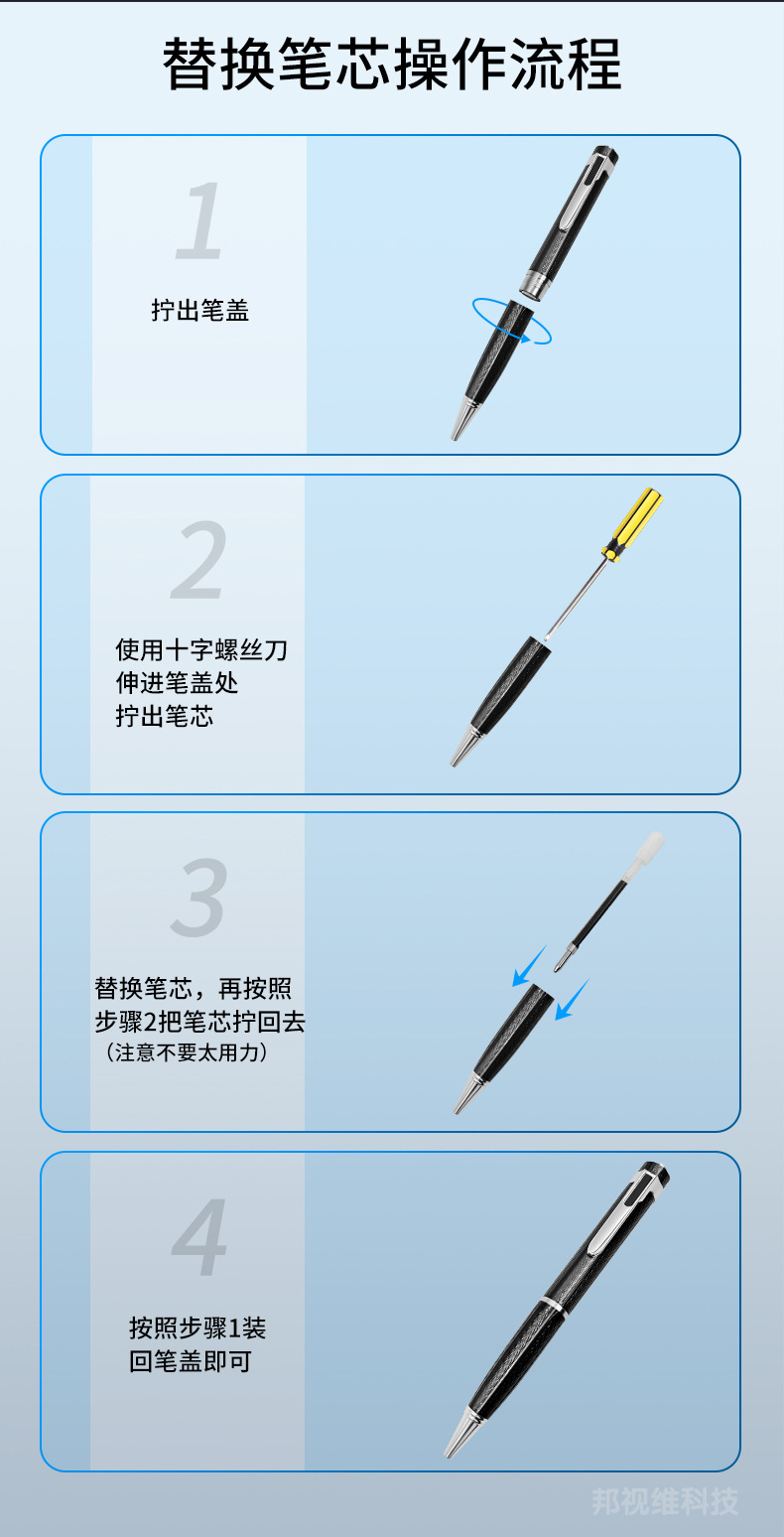 替换笔芯操作流程

1

拧出笔盖

2

使用十字螺丝刀
伸进笔盖处
拧出笔芯

3

替换笔芯，再按照
步骤2把笔芯拧回去
（注意不要太用力）

4

按照步骤1装
回笔盖即可

邦视维科技