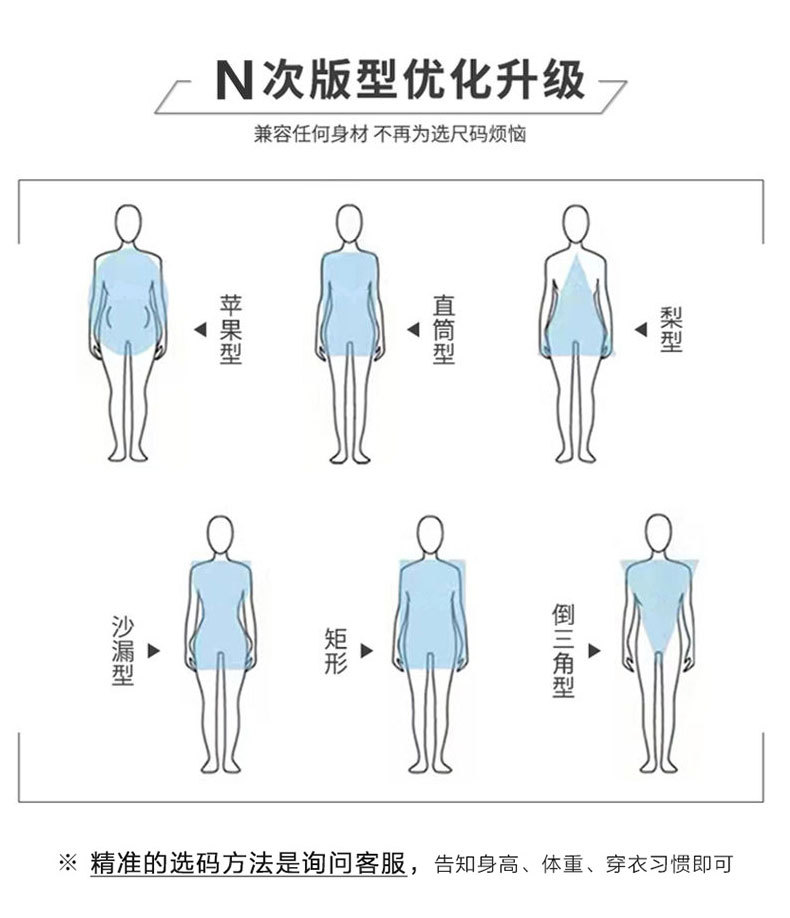 N次版型优化升级

兼容任何身材 不再为选尺码烦恼

苹果型

直筒型

梨型

沙漏型

矩形

倒三角型

※ 精准的选码方法是询问客服，告知身高、体重、穿衣习惯即可