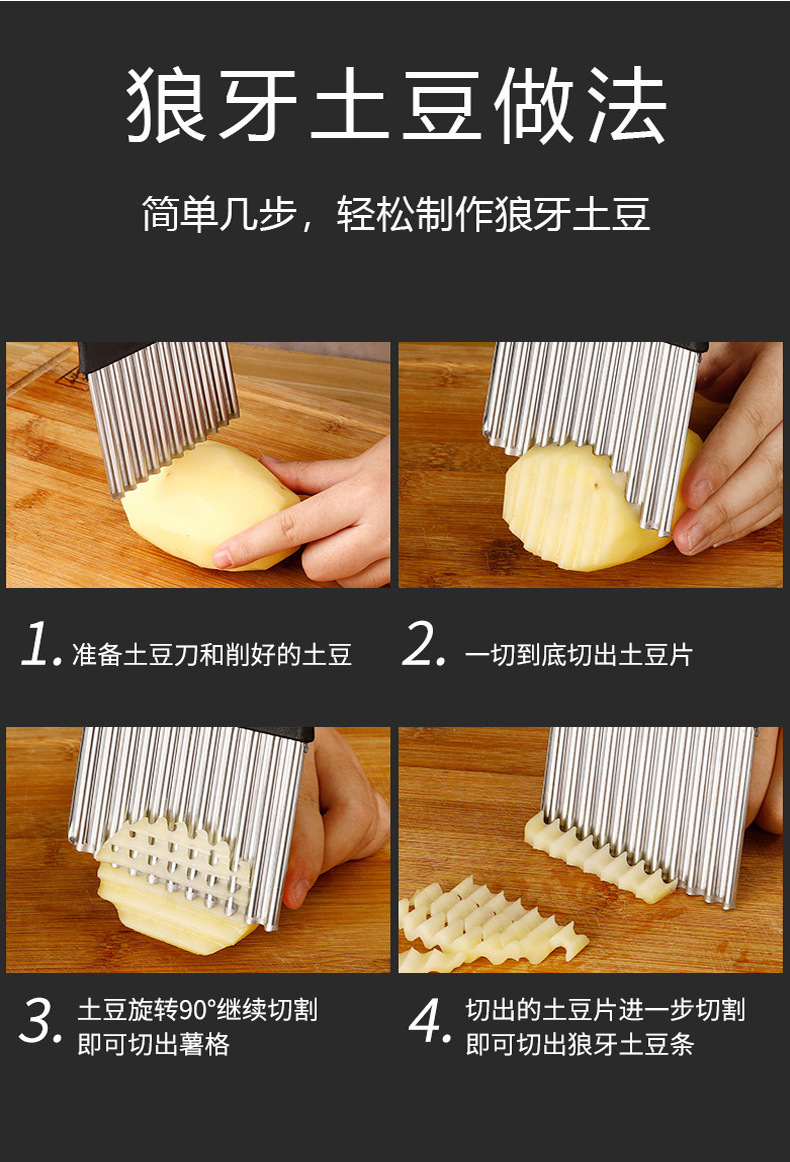 狼牙土豆做法

简单几步，轻松制作狼牙土豆

1. 准备土豆刀和削好的土豆

2. 一切到底切出土豆片

3. 土豆旋转90°继续切割
即可切出薯格

4. 切出的土豆片进一步切割
即可切出狼牙土豆条