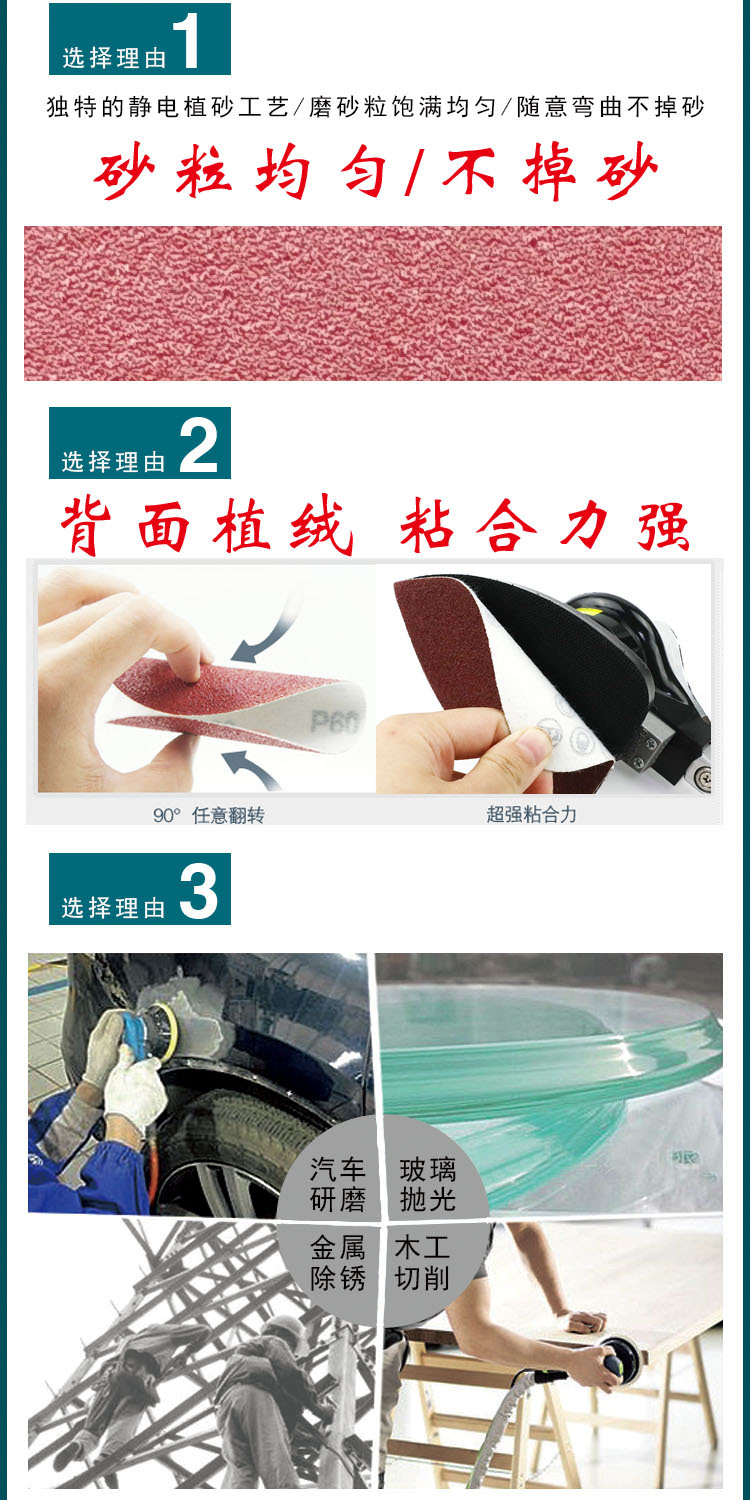 选择理由 1

独特的静电植砂工艺/磨砂粒饱满均匀/随意弯曲不掉砂

砂粒均匀/不掉砂

选择理由 2

背面植绒 粘合力强

P60

90° 任意翻转

超强粘合力

选择理由 3

汽车研磨

玻璃抛光

金属除锈

木工切削