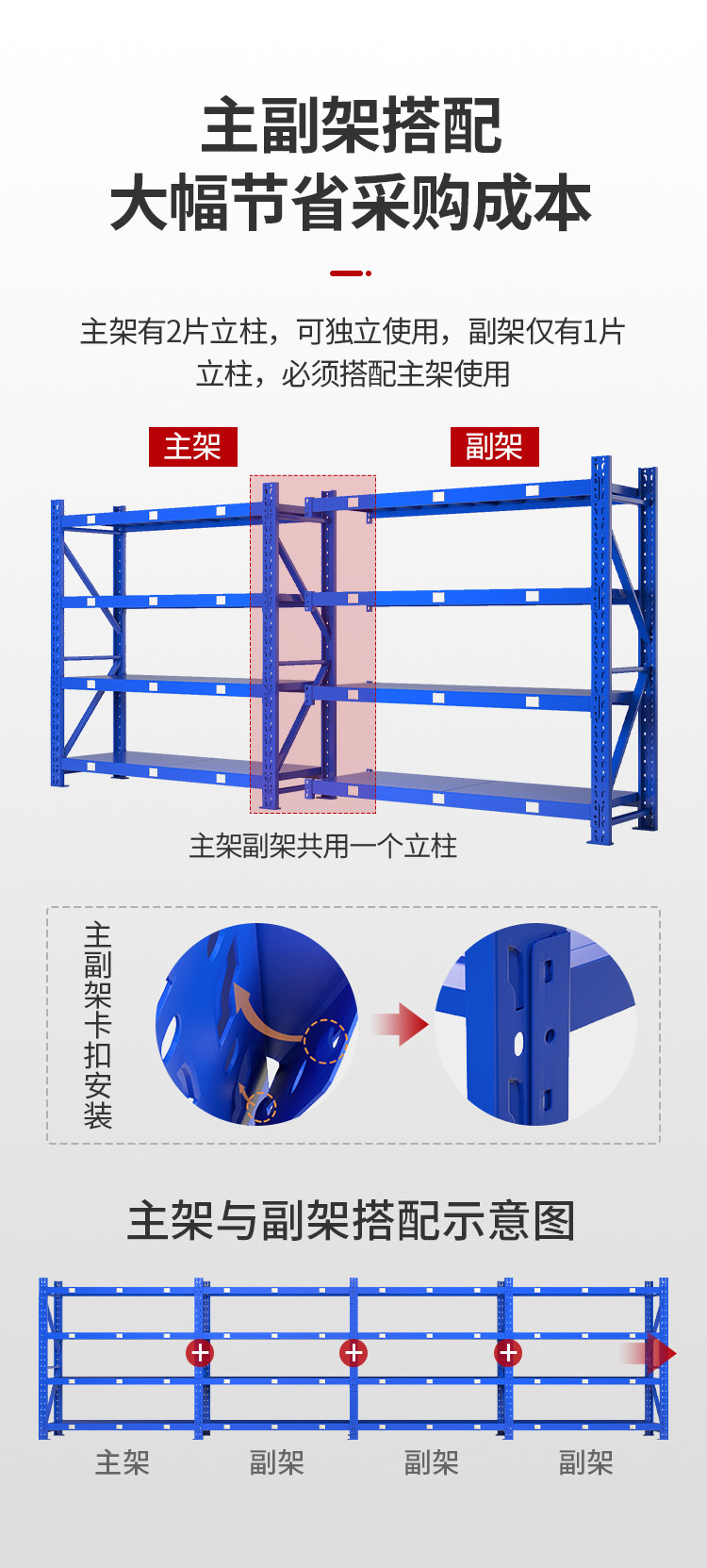 主副架搭配
大幅节省采购成本

主架有2片立柱，可独立使用，副架仅有1片立柱，必须搭配主架使用

主架

副架

主架副架共用一个立柱

主副架卡扣安装

主架与副架搭配示意图

主架 副架 副架 副架