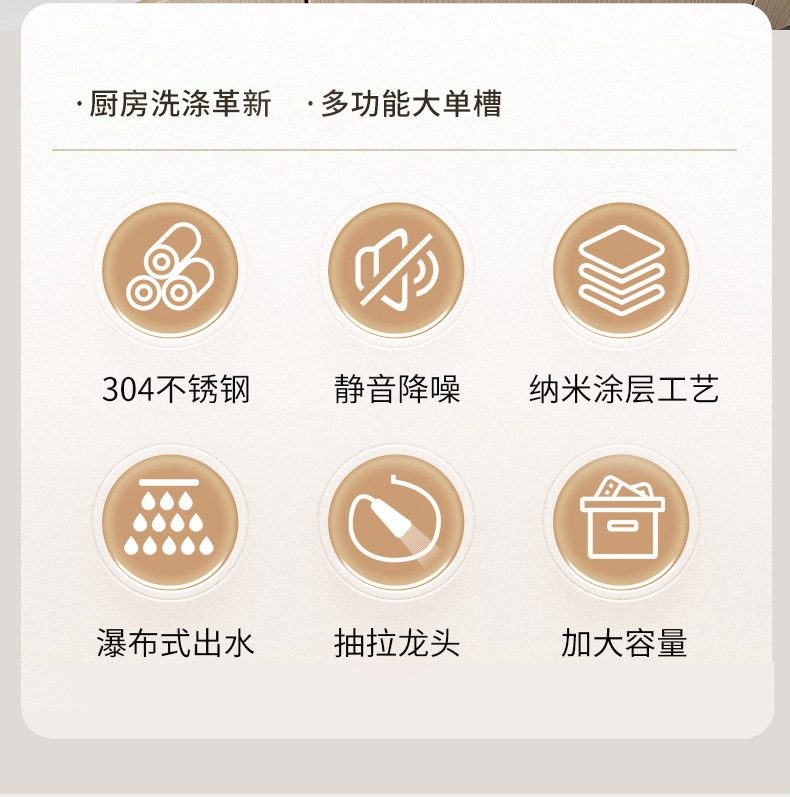 ·厨房洗涤革新 ·多功能大单槽

304不锈钢

静音降噪

纳米涂层工艺

瀑布式出水

抽拉龙头

加大容量