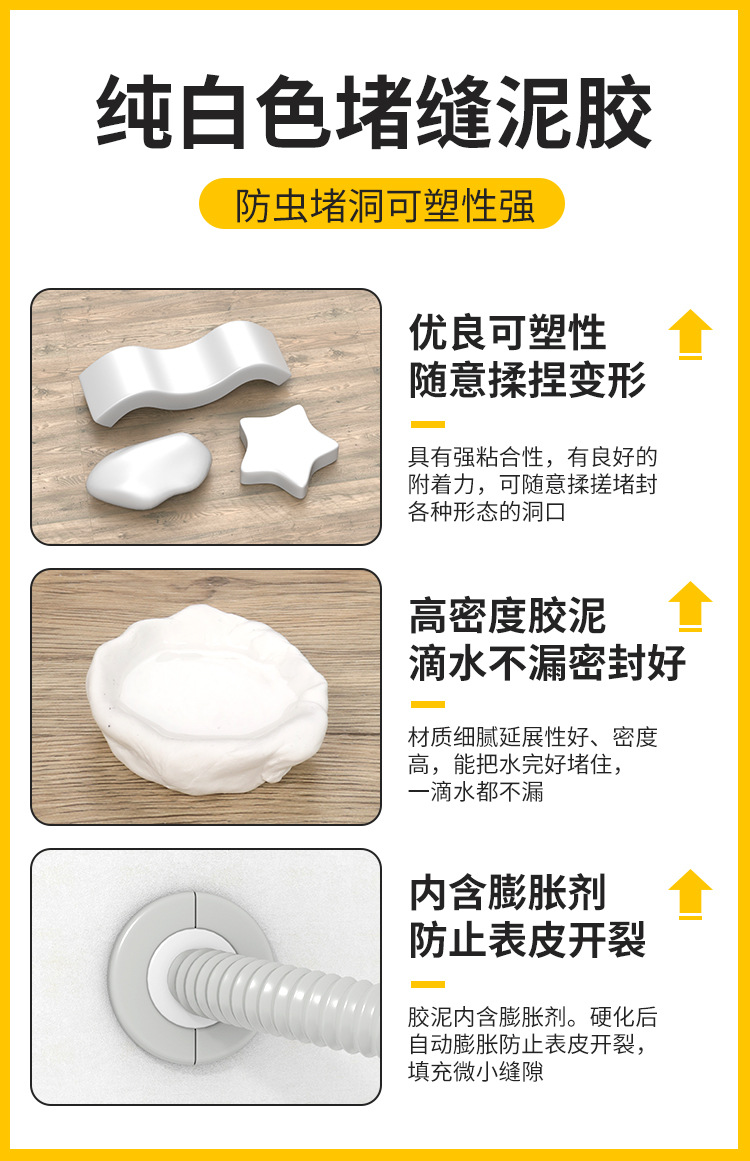 纯白色堵缝泥胶

防虫堵洞可塑性强

优良可塑性
随意揉捏变形

具有强粘合性，有良好的附着力，可随意揉搓堵封各种形态的洞口

高密度胶泥
滴水不漏密封好

材质细腻延展性好、密度高，能把水完好堵住，一滴水都不漏

内含膨胀剂
防止表皮开裂

胶泥内含膨胀剂。硬化后自动膨胀防止表皮开裂，填充微小缝隙